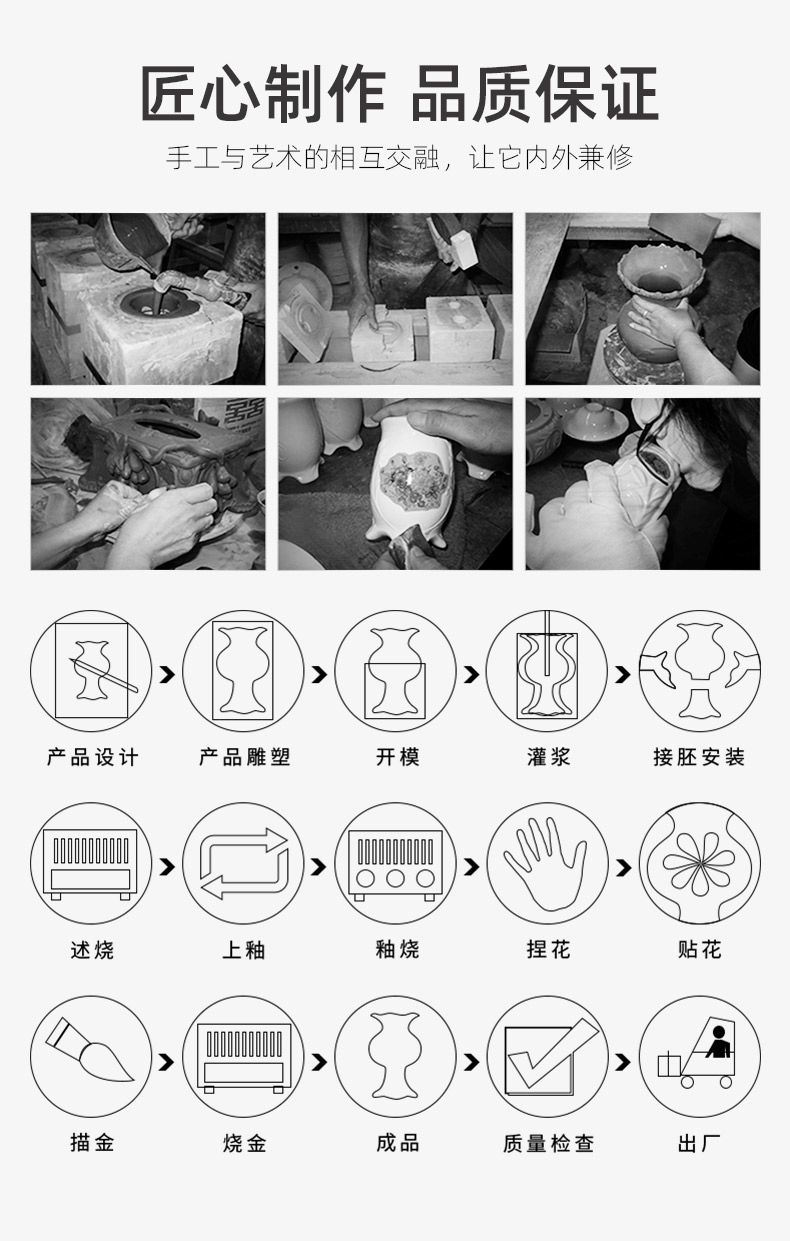 匠心制作 品质保证

手工与艺术的相互交融，让它内外兼修

产品设计

产品雕塑

开模

灌浆

接胚安装

述烧

上釉

釉烧

捏花

贴花

描金

烧金

成品

质量检查

出厂