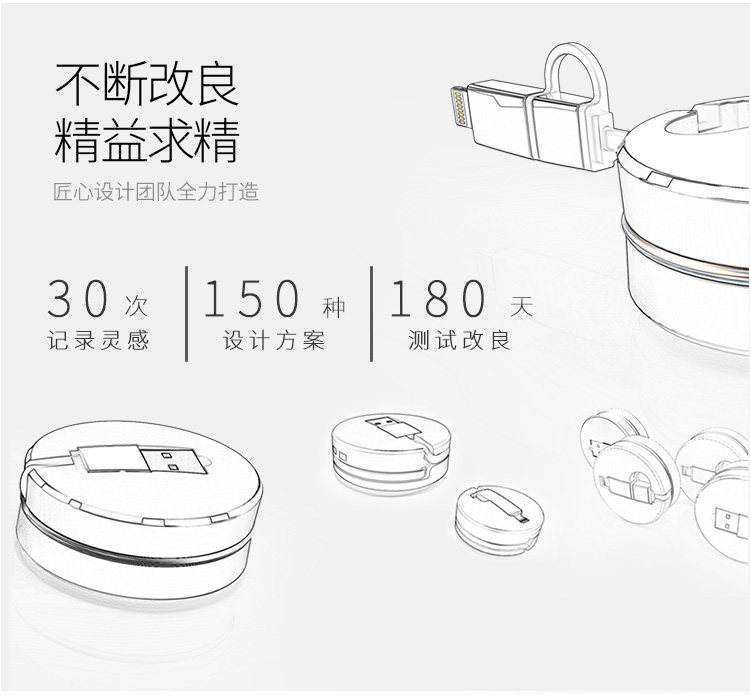 不断改良
精益求精

匠心设计团队全力打造

30 次
记录灵感

150 种
设计方案

180 天
测试改良