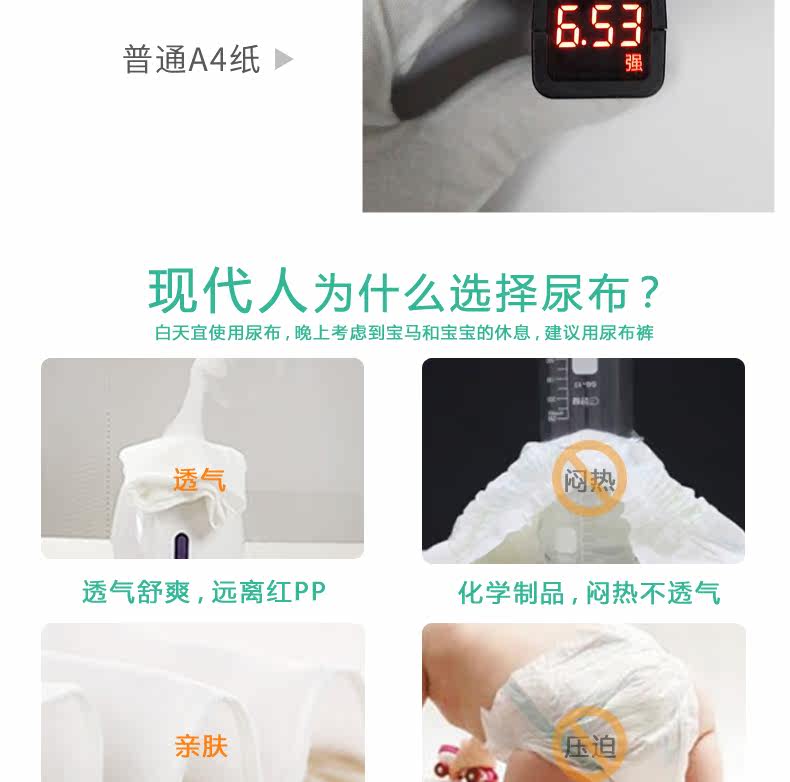 普通A4纸

6.53
强

现代人为什么选择尿布？
白天宜使用尿布，晚上考虑到宝马和宝宝的休息，建议用尿布裤

透气

闷热

透气舒爽，远离红PP

化学制品，闷热不透气

亲肤

压迫