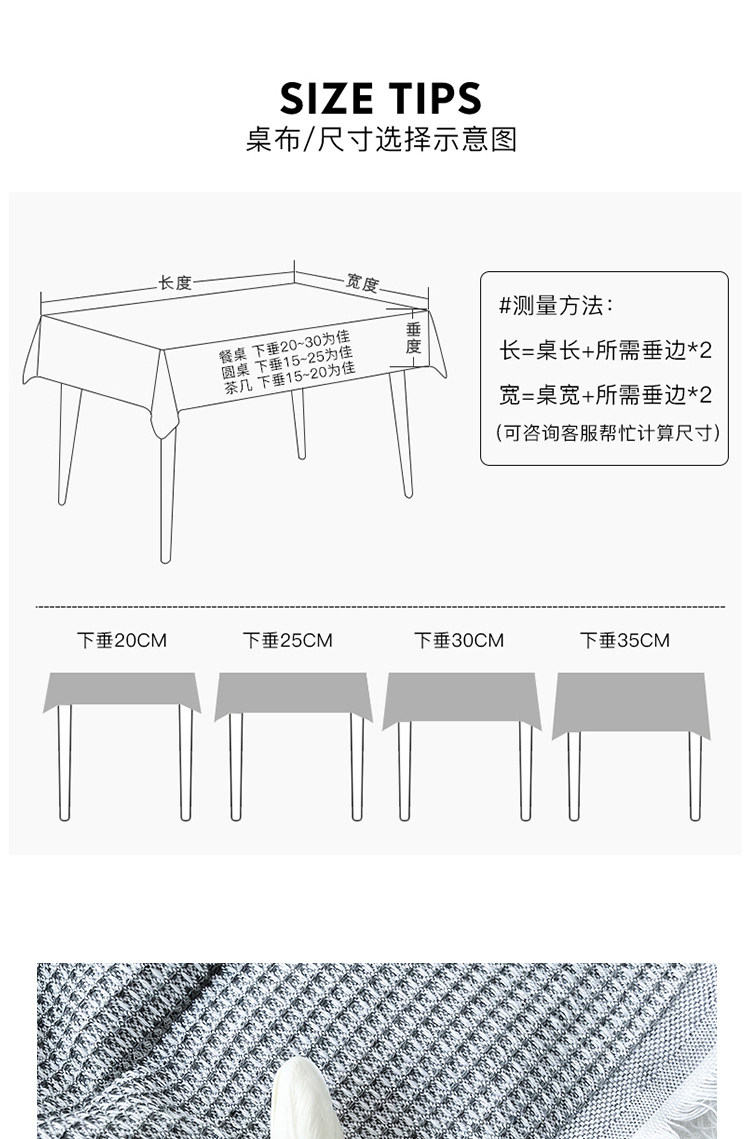 SIZE TIPS
桌布/尺寸选择示意图

长度
宽度
垂度
餐桌 下垂20~30为佳
圆桌 下垂15~25为佳
茶几 下垂15~20为佳

#测量方法:
长=桌长+所需垂边*2
宽=桌宽+所需垂边*2
(可咨询客服帮忙计算尺寸)

下垂20CM
下垂25CM
下垂30CM
下垂35CM