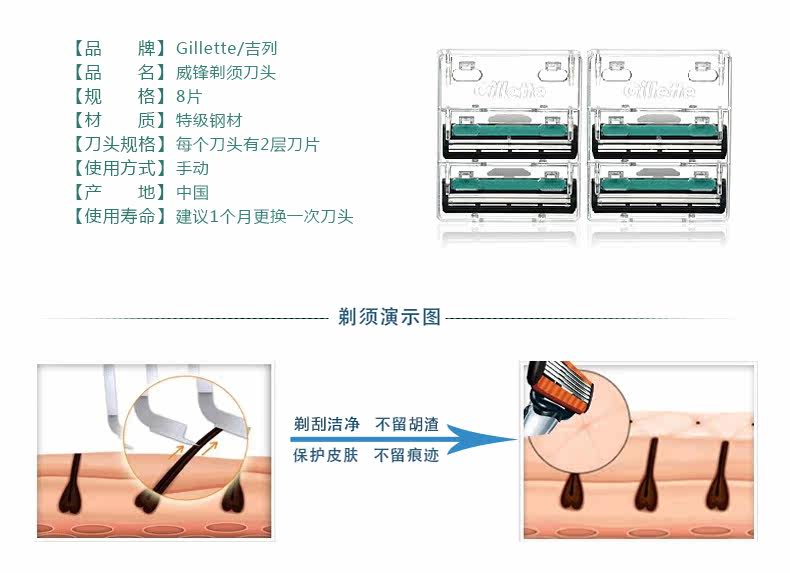 【品　　牌】Gillette/吉列
【品　　名】威锋剃须刀头
【规　　格】8片
【材　　质】特级钢材
【刀头规格】每个刀头有2层刀片
【使用方式】手动
【产　　地】中国
【使用寿命】建议1个月更换一次刀头

Gillette

Gillette

剃须演示图

剃刮洁净　不留胡渣
保护皮肤　不留痕迹