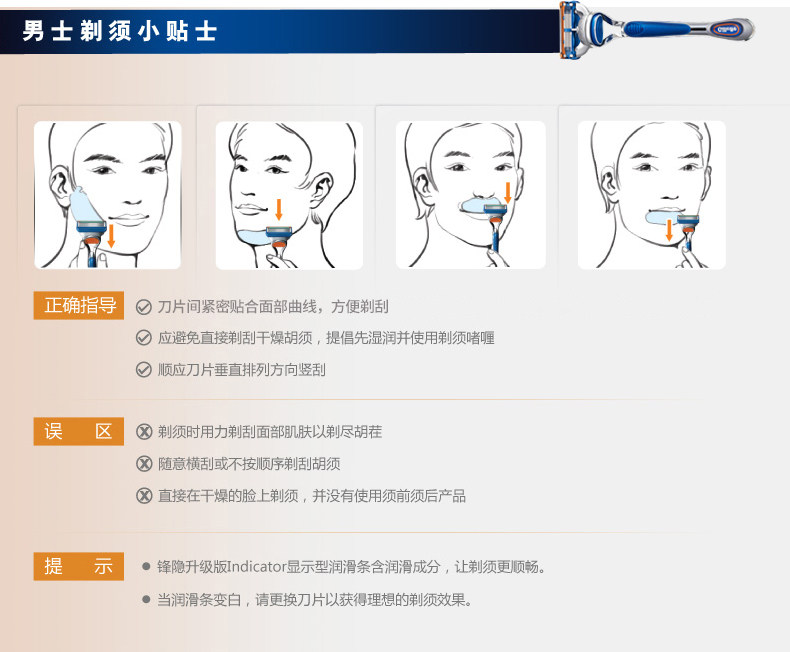 男士剃须小贴士

正确指导
刀片间紧密贴合面部曲线，方便剃刮
应避免直接剃刮干燥胡须，提倡先湿润并使用剃须啫喱
顺应刀片垂直排列方向竖刮

误 区
剃须时用力剃刮面部肌肤以剃尽胡茬
随意横刮或不按顺序剃刮胡须
直接在干燥的脸上剃须，并没有使用须前须后产品

提 示
锋隐升级版Indicator显示型润滑条含润滑成分，让剃须更顺畅。
当润滑条变白，请更换刀片以获得理想的剃须效果。