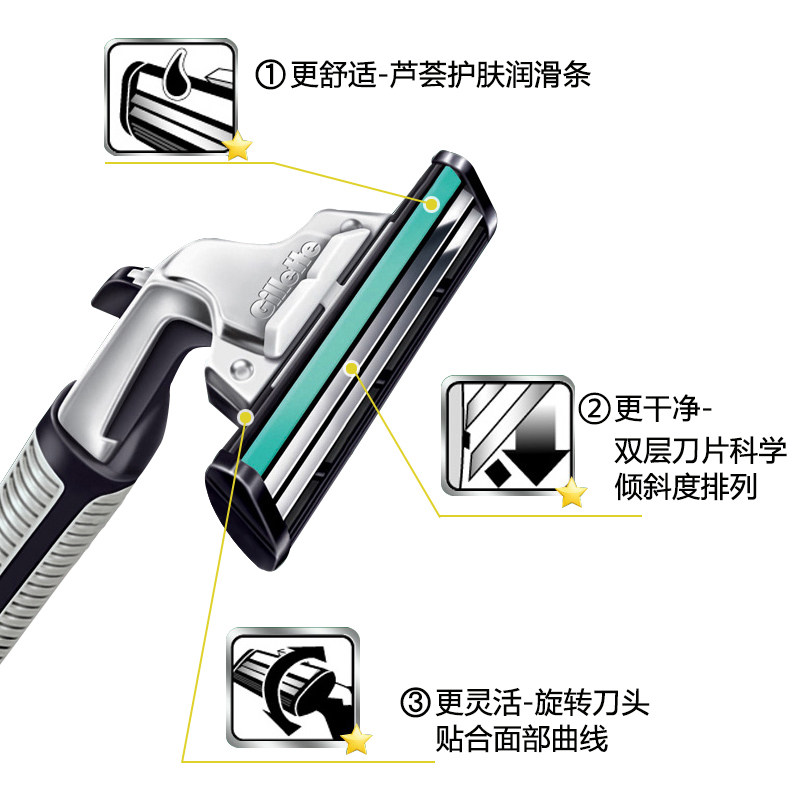 ① 更舒适-芦荟护肤润滑条

Gillette

② 更干净-
双层刀片科学
倾斜度排列

③ 更灵活-旋转刀头
贴合面部曲线