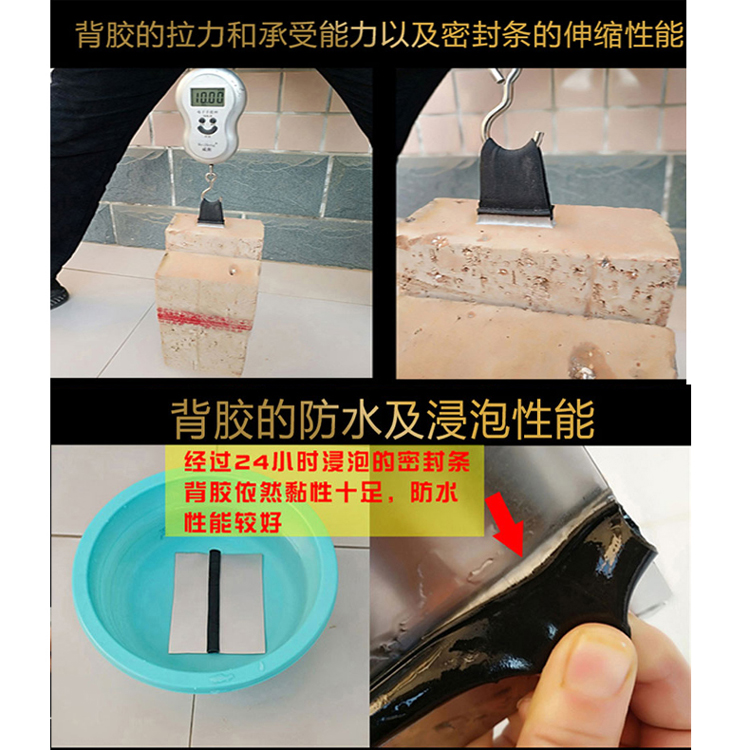 背胶的拉力和承受能力以及密封条的伸缩性能

10.00

背胶的防水及浸泡性能

经过24小时浸泡的密封条背胶依然黏性十足，防水性能较好