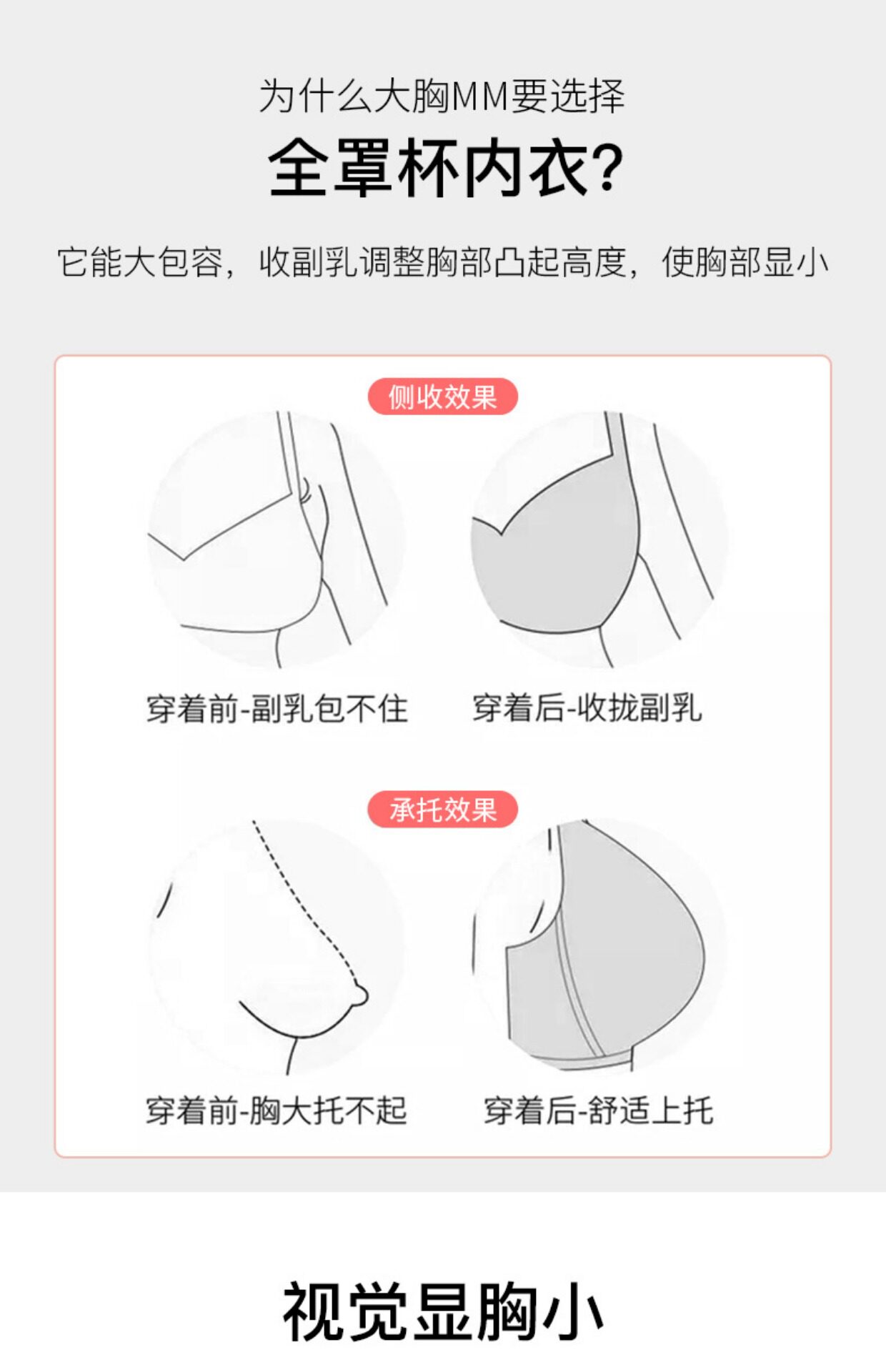 为什么大胸MM要选择

全罩杯内衣?

它能大包容，收副乳调整胸部凸起高度，使胸部显小

侧收效果

穿着前-副乳包不住

穿着后-收拢副乳

承托效果

穿着前-胸大托不起

穿着后-舒适上托

视觉显胸小