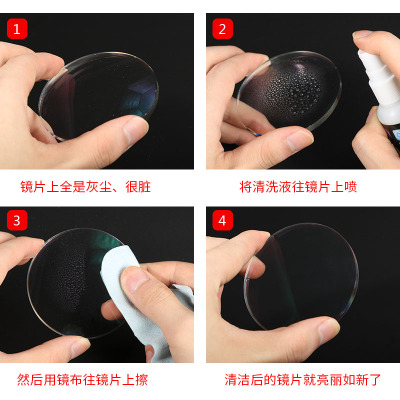 1

镜片上全是灰尘、很脏

2

将清洗液往镜片上喷

3

然后用镜布往镜片上擦

4

清洁后的镜片就亮丽如新了