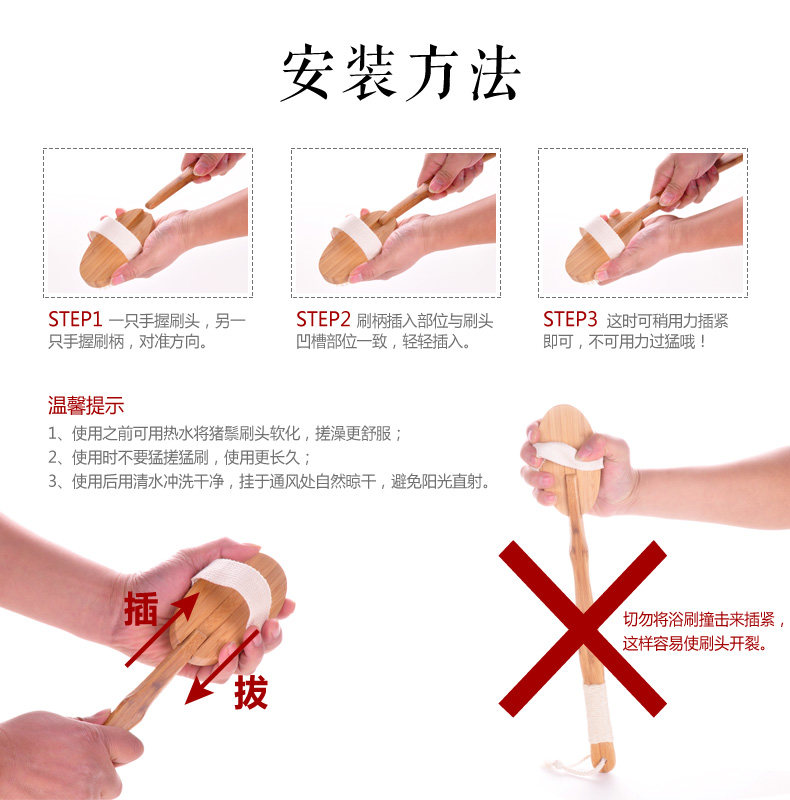 安装方法

STEP1 一只手握刷头，另一只手握刷柄，对准方向。

STEP2 刷柄插入部位与刷头凹槽部位一致，轻轻插入。

STEP3 这时可稍用力插紧即可，不可用力过猛哦！

温馨提示
1、使用之前可用热水将猪鬃刷头软化，搓澡更舒服；
2、使用时不要猛搓猛刷，使用更长久；
3、使用后用清水冲洗干净，挂于通风处自然晾干，避免阳光直射。

插

拔

切勿将浴刷撞击来插紧，这样容易使刷头开裂。