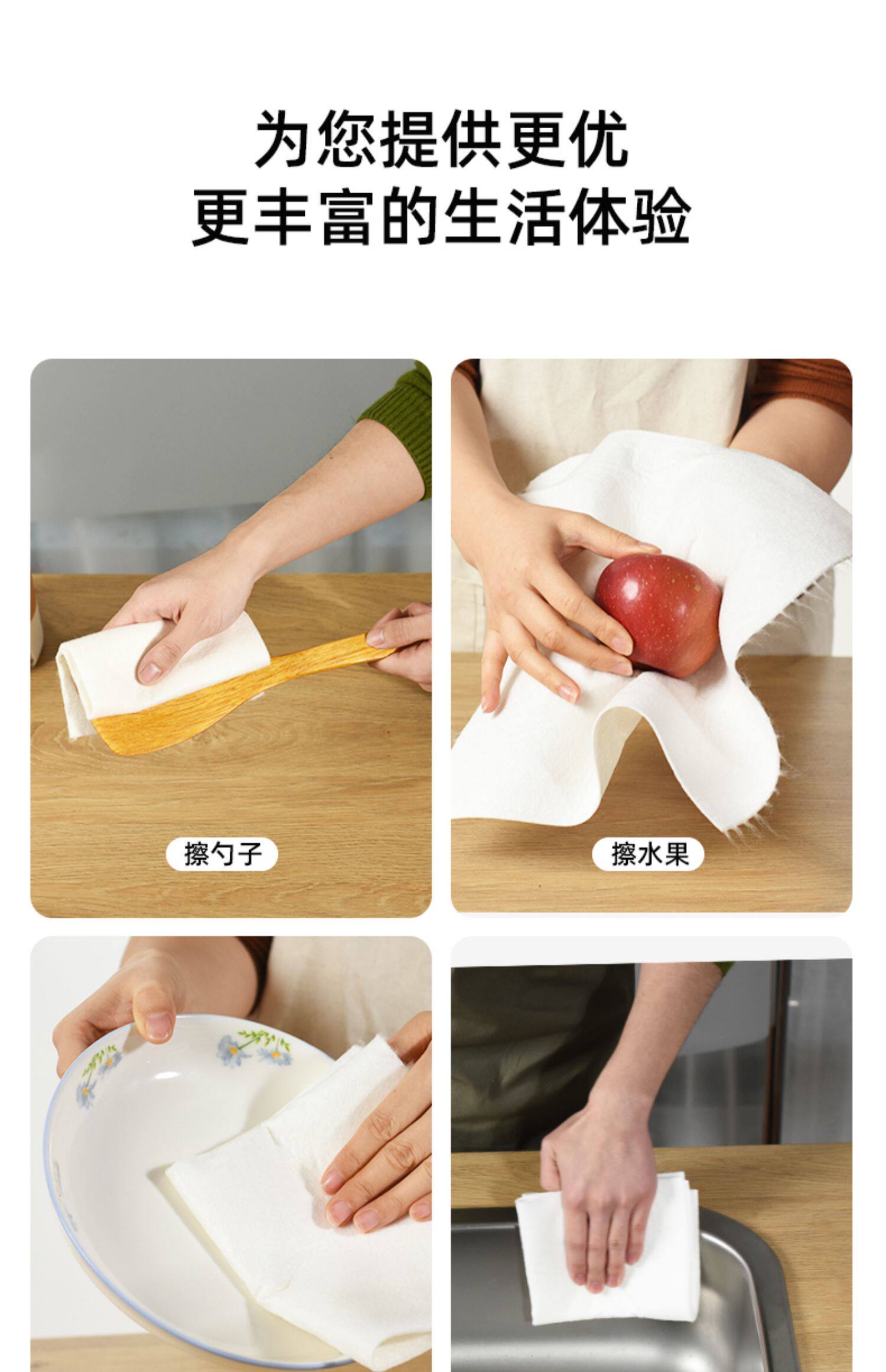 为您提供更优
更丰富的生活体验

擦勺子

擦水果