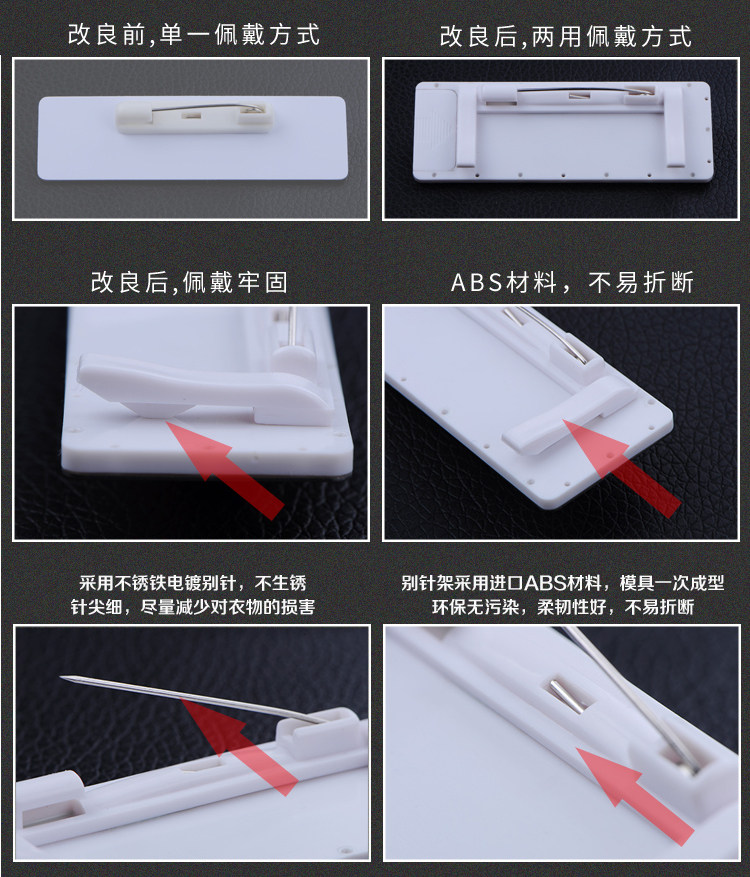 改良前,单一佩戴方式

改良后,两用佩戴方式

改良后,佩戴牢固

ABS材料，不易折断

采用不锈铁电镀别针，不生锈
针尖细，尽量减少对衣物的损害

别针架采用进口ABS材料，模具一次成型
环保无污染，柔韧性好，不易折断