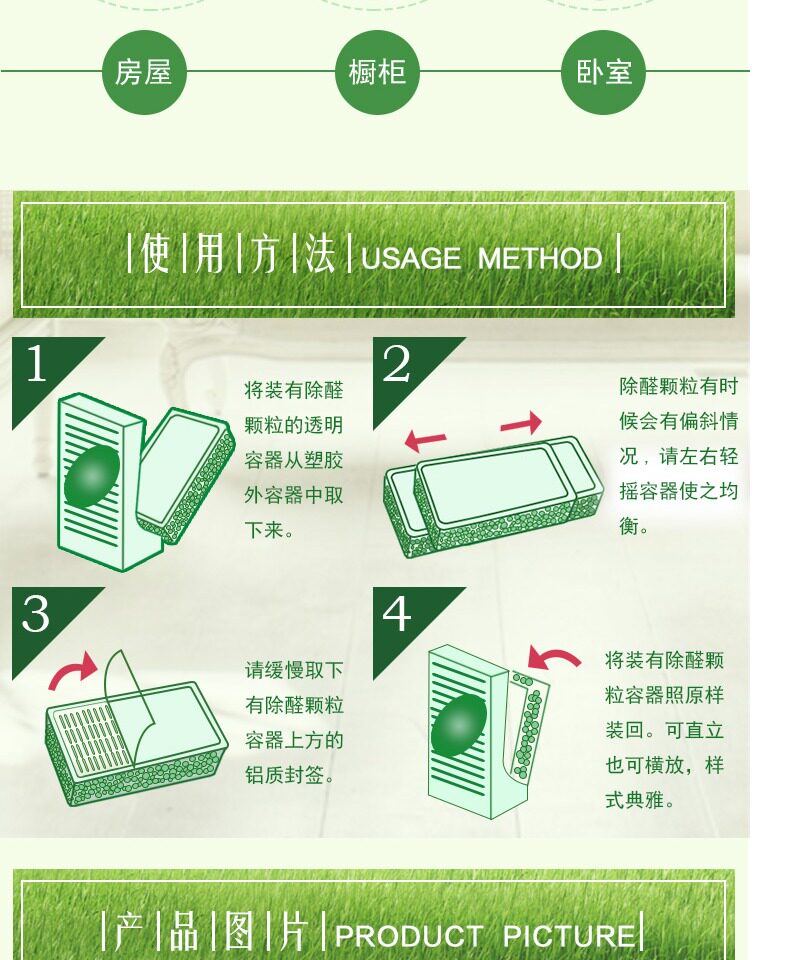 房屋 橱柜 卧室

|使|用|方|法|USAGE METHOD|

1

将装有除醛颗粒的透明容器从塑胶外容器中取下来。

2

除醛颗粒有时候会有偏斜情况，请左右轻摇容器使之均衡。

3

请缓慢取下有除醛颗粒容器上方的铝质封签。

4

将装有除醛颗粒容器照原样装回。可直立也可横放，样式典雅。

|产|品|图|片|PRODUCT PICTURE|