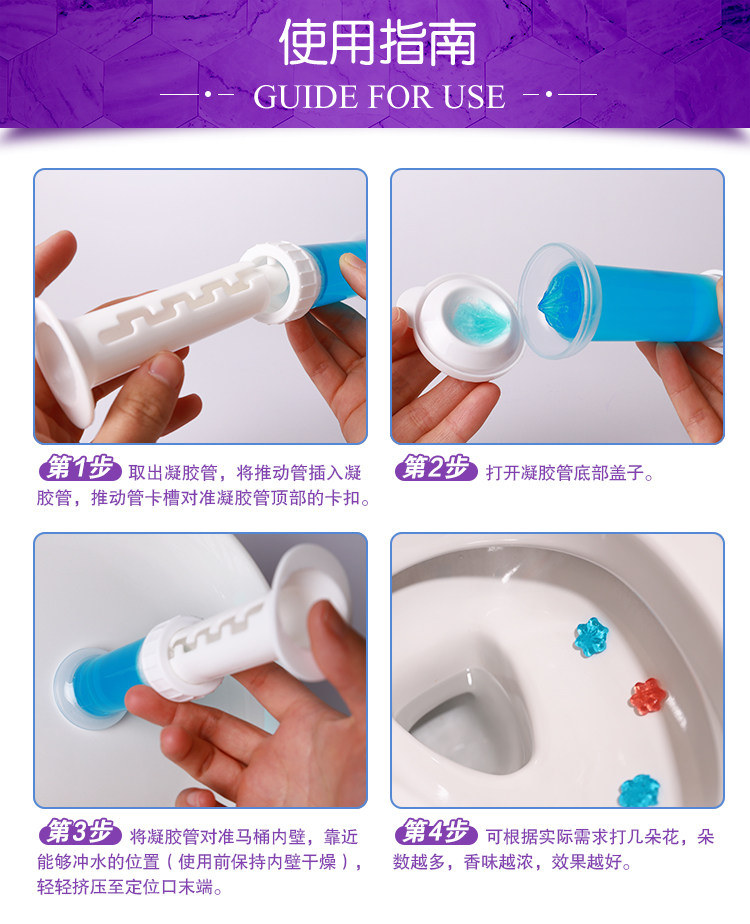 使用指南

GUIDE FOR USE

第1步 取出凝胶管，将推动管插入凝胶管，推动管卡槽对准凝胶管顶部的卡扣。

第2步 打开凝胶管底部盖子。

第3步 将凝胶管对准马桶内壁，靠近能够冲水的位置（使用前保持内壁干燥），轻轻挤压至定位口末端。

第4步 可根据实际需求打几朵花，朵数越多，香味越浓，效果越好。