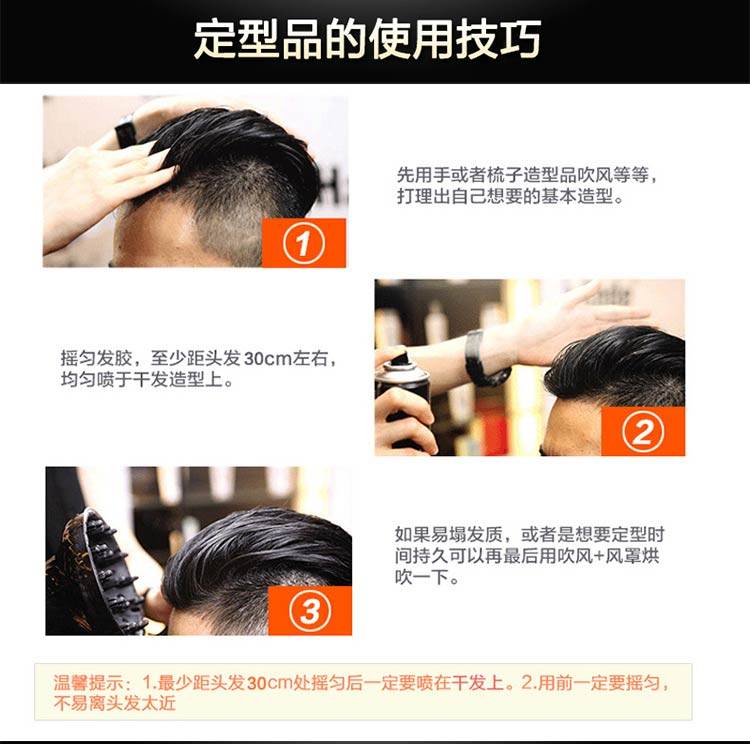 定型品的使用技巧

①

先用手或者梳子造型品吹风等等，打理出自己想要的基本造型。

摇匀发胶，至少距头发30cm左右，均匀喷于干发造型上。

②

③

如果易塌发质，或者是想要定型时间持久可以再最后用吹风+风罩烘吹一下。

温馨提示：1.最少距头发30cm处摇匀后一定要喷在干发上。2.用前一定要摇匀，不易离头发太近