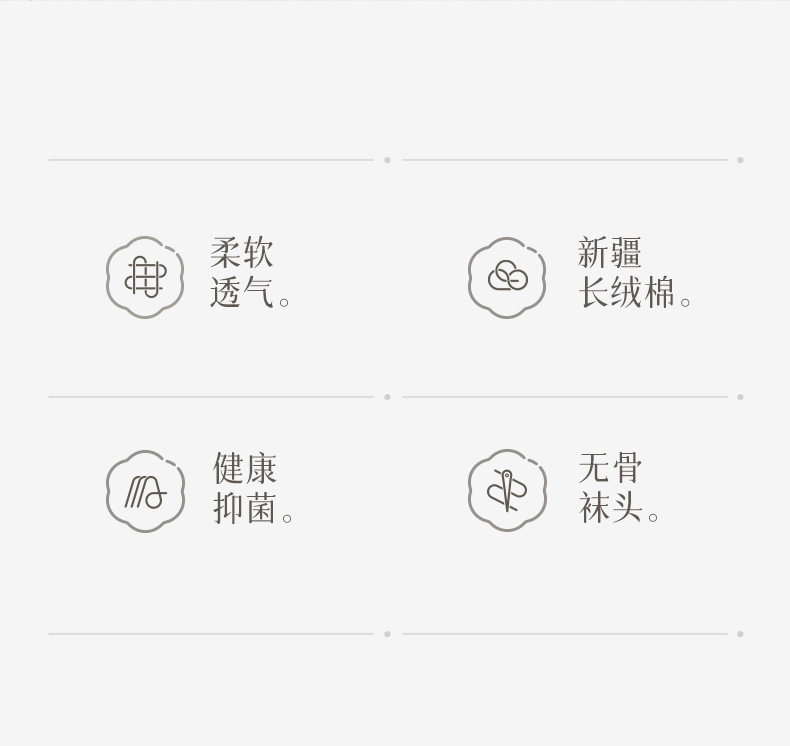 柔软
透气。

新疆
长绒棉。

健康
抑菌。

无骨
袜头。