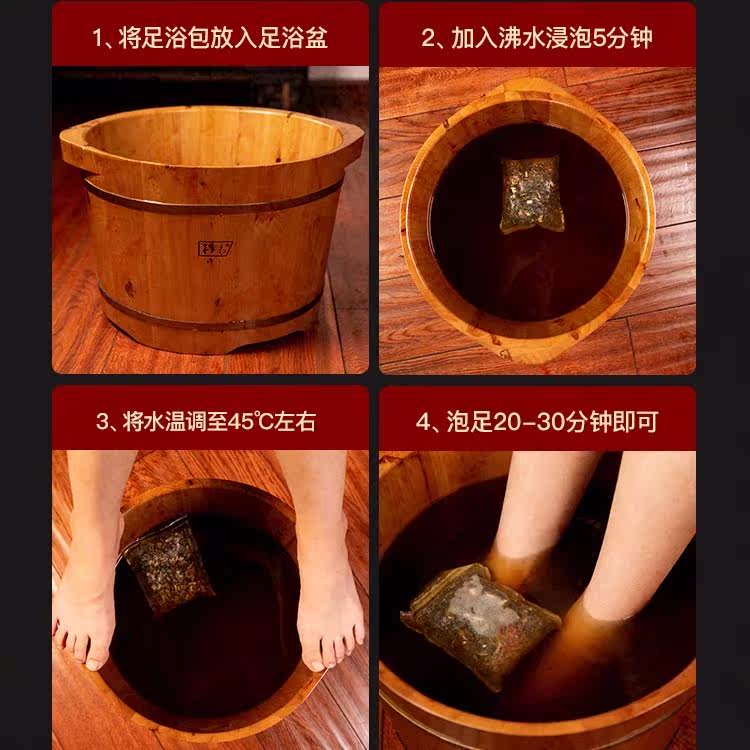 1、将足浴包放入足浴盆

2、加入沸水浸泡5分钟

3、将水温调至45℃左右

4、泡足20-30分钟即可