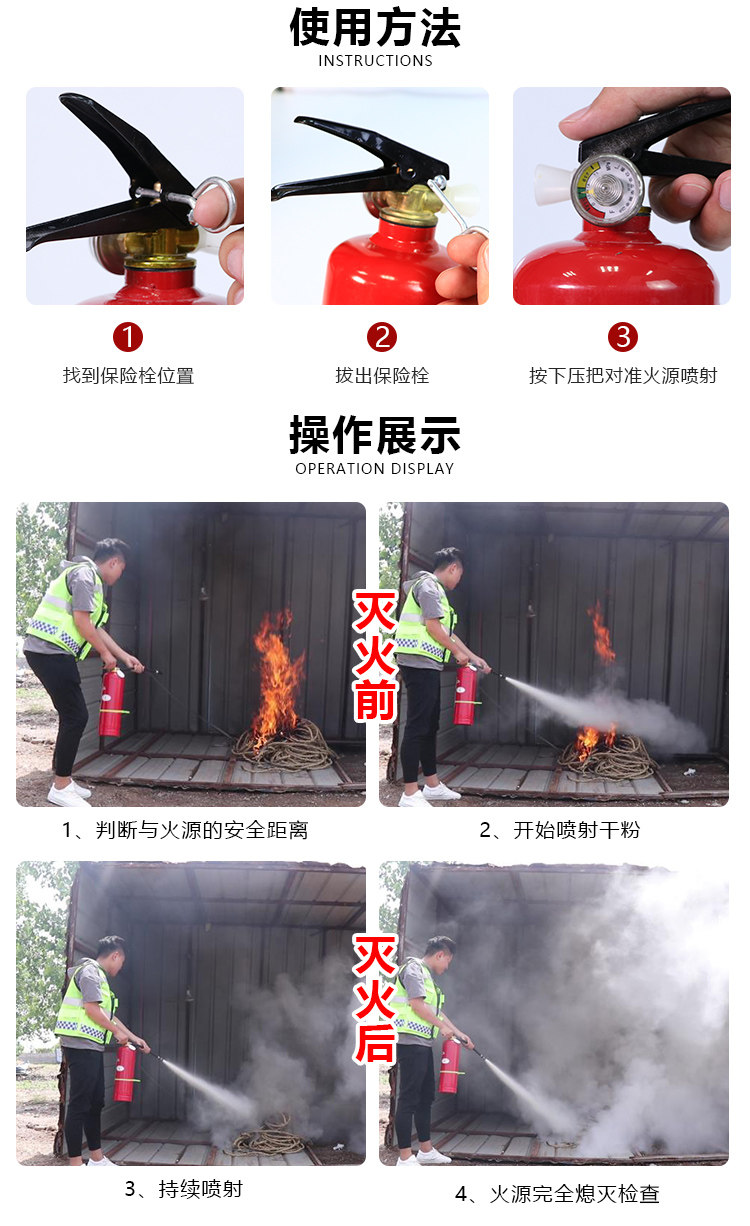 使用方法
INSTRUCTIONS

1
找到保险栓位置

2
拔出保险栓

3
按下压把对准火源喷射

操作展示
OPERATION DISPLAY

灭火前

1、判断与火源的安全距离

2、开始喷射干粉

灭火后

3、持续喷射

4、火源完全熄灭检查