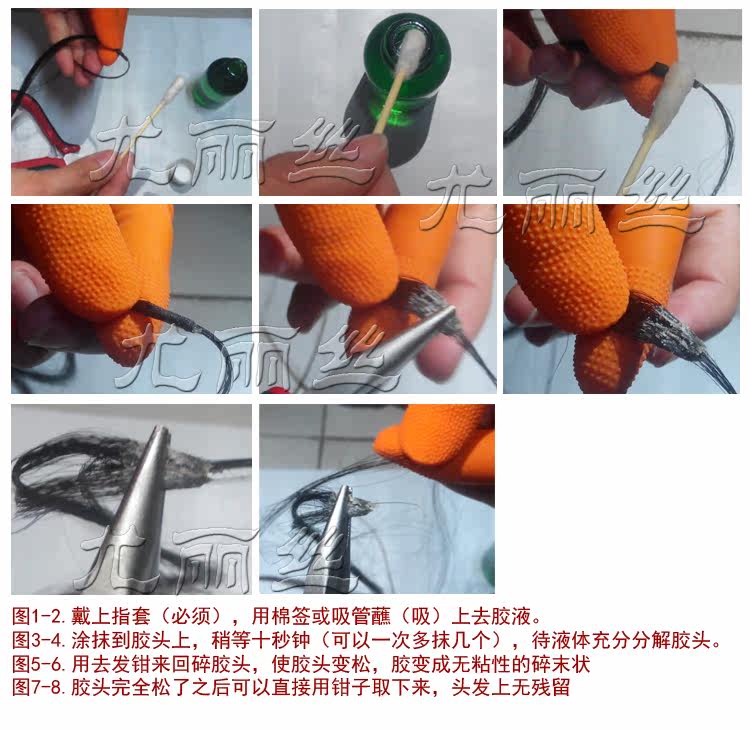 尤丽丝

尤丽丝

尤丽丝

尤丽丝

图1-2.戴上指套（必须），用棉签或吸管蘸（吸）上去胶液。
图3-4.涂抹到胶头上，稍等十秒钟（可以一次多抹几个），待液体充分分解胶头。
图5-6.用去发钳来回碎胶头，使胶头变松，胶变成无粘性的碎末状
图7-8.胶头完全松了之后可以直接用钳子取下来，头发上无残留