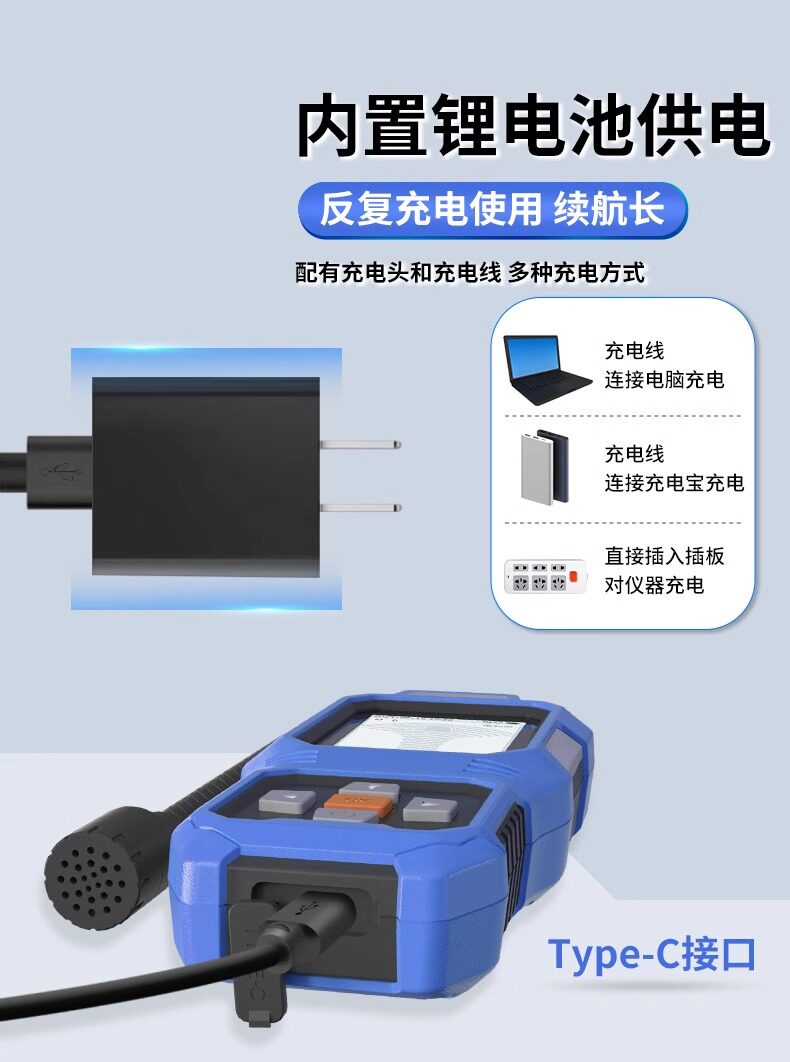 内置锂电池供电

反复充电使用 续航长

配有充电头和充电线 多种充电方式

充电线
连接电脑充电

充电线
连接充电宝充电

直接插入插板
对仪器充电

Type-C接口