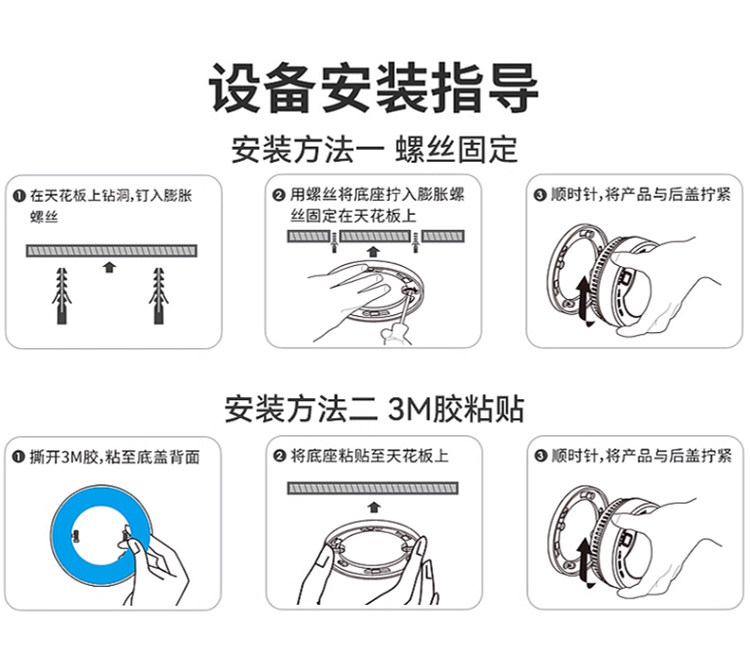 设备安装指导

安装方法一 螺丝固定

❶ 在天花板上钻洞,钉入膨胀螺丝

❷ 用螺丝将底座拧入膨胀螺丝固定在天花板上

❸ 顺时针,将产品与后盖拧紧

安装方法二 3M胶粘贴

❶ 撕开3M胶,粘至底盖背面

❷ 将底座粘贴至天花板上

❸ 顺时针,将产品与后盖拧紧