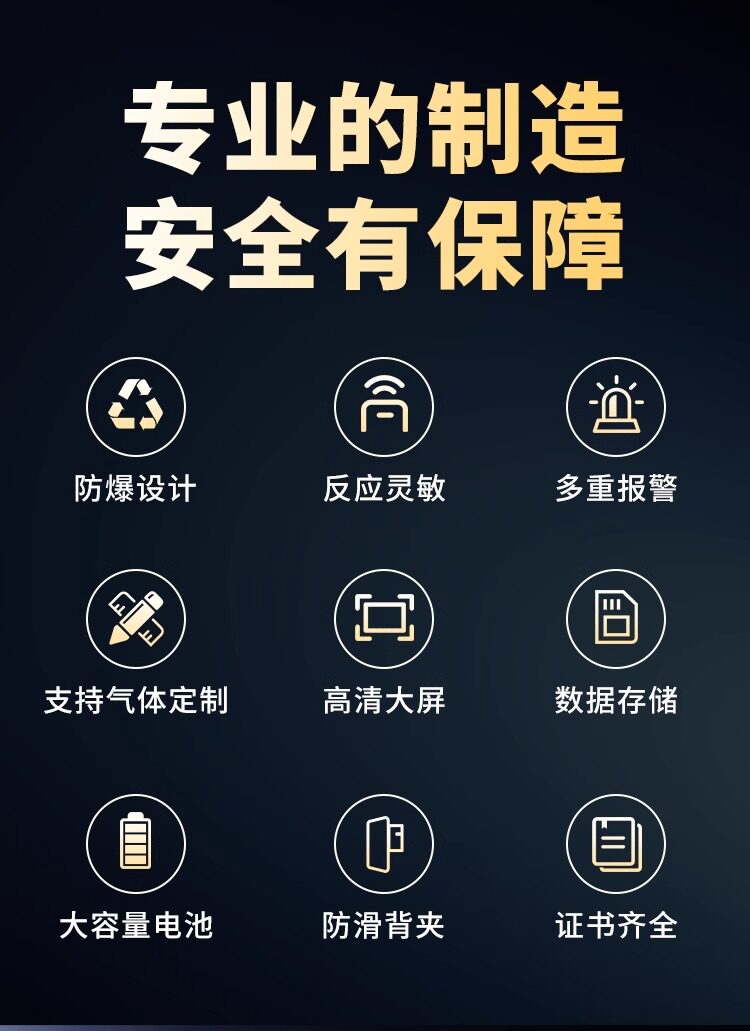 专业的制造
安全有保障

防爆设计

反应灵敏

多重报警

支持气体定制

高清大屏

数据存储

大容量电池

防滑背夹

证书齐全