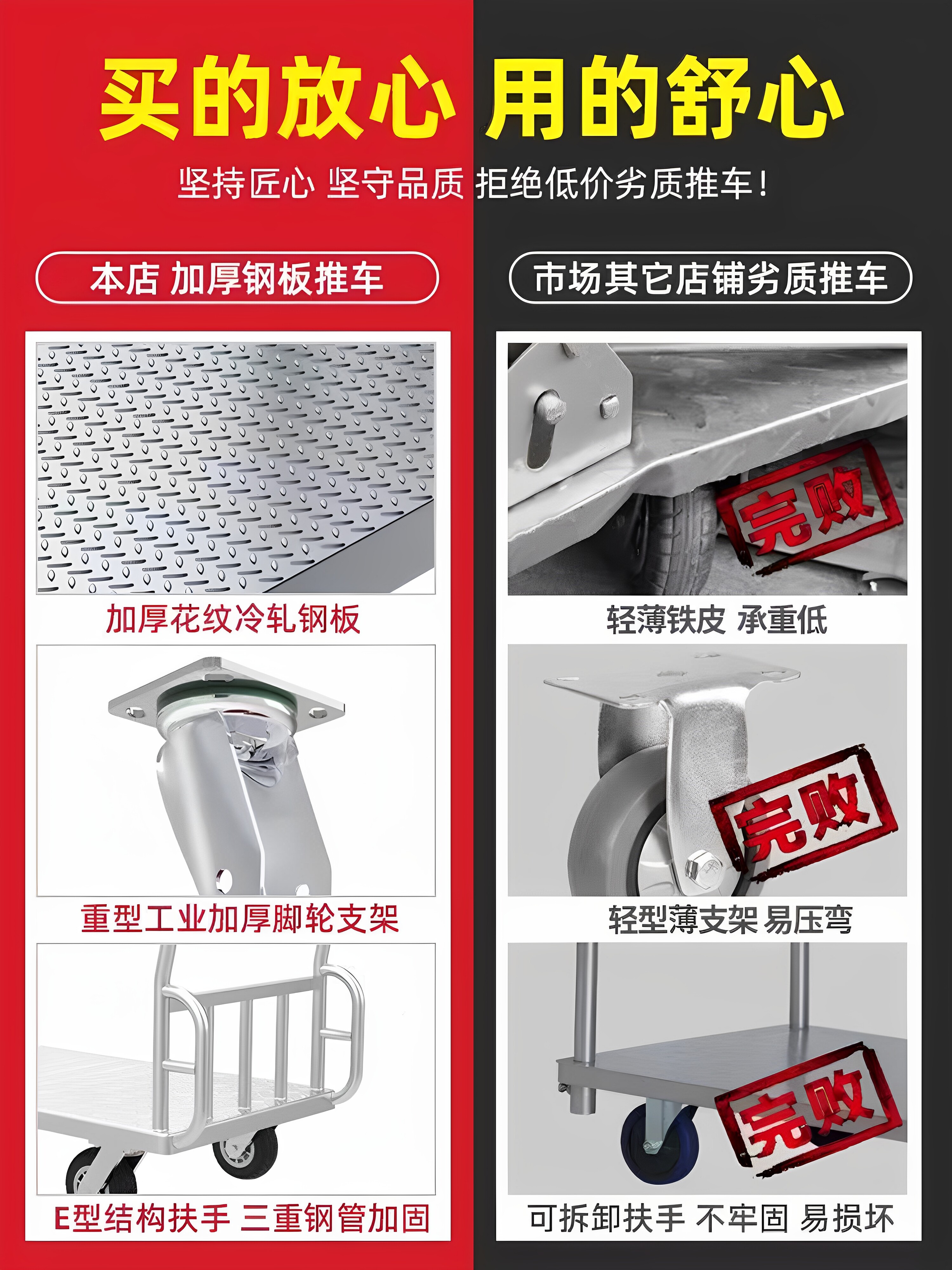 买的放心 用的舒心

坚持匠心 坚守品质 拒绝低价劣质推车！

本店 加厚钢板推车

加厚花纹冷轧钢板

重型工业加厚脚轮支架

E型结构扶手 三重钢管加固

市场其它店铺劣质推车

完败

轻薄铁皮 承重低

完败

轻型薄支架 易压弯

完败

可拆卸扶手 不牢固 易损坏