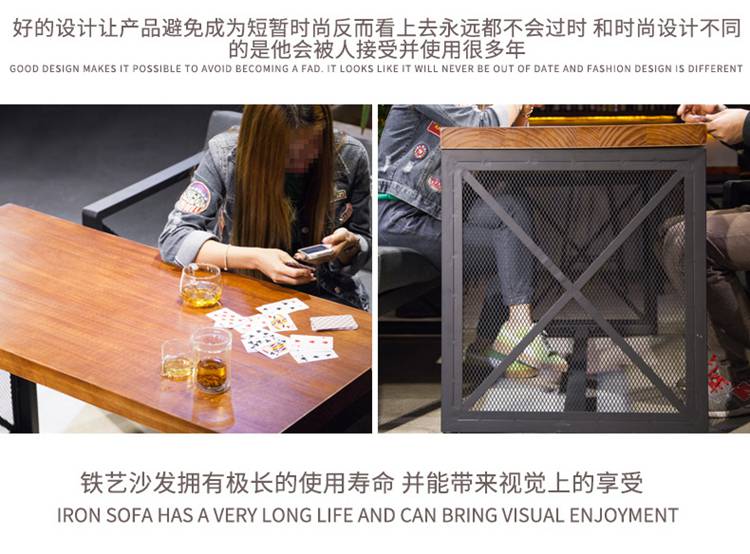 好的设计让产品避免成为短暂时尚反而看上去永远都不会过时 和时尚设计不同的是他会被人接受并使用很多年
GOOD DESIGN MAKES IT POSSIBLE TO AVOID BECOMING A FAD. IT LOOKS LIKE IT WILL NEVER BE OUT OF DATE AND FASHION DESIGN IS DIFFERENT

铁艺沙发拥有极长的使用寿命 并能带来视觉上的享受
IRON SOFA HAS A VERY LONG LIFE AND CAN BRING VISUAL ENJOYMENT