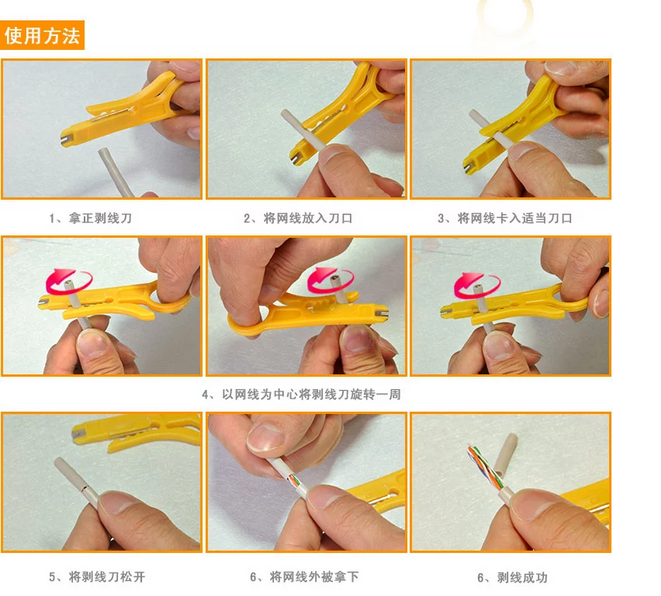 使用方法

1、拿正剥线刀

2、将网线放入刀口

3、将网线卡入适当刀口

4、以网线为中心将剥线刀旋转一周

5、将剥线刀松开

6、将网线外被拿下

6、剥线成功