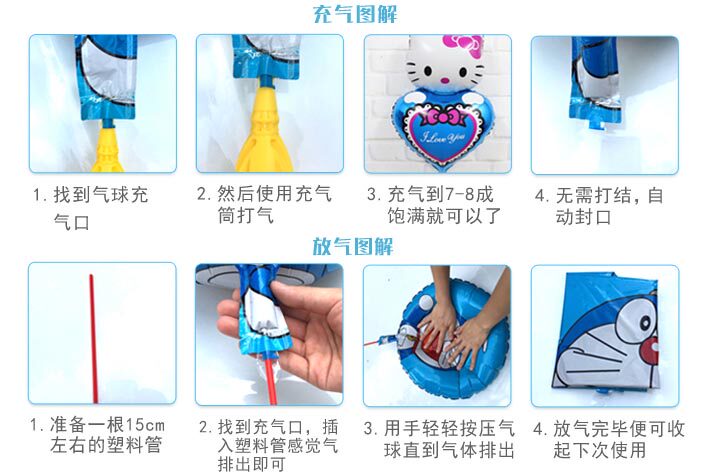 充气图解

I Love You

1. 找到气球充气口

2. 然后使用充气筒打气

3. 充气到7-8成饱满就可以了

4. 无需打结，自动封口

放气图解

1. 准备一根15cm左右的塑料管

2. 找到充气口，插入塑料管感觉气排出即可

3. 用手轻轻按压气球直到气体排出

4. 放气完毕便可收起下次使用