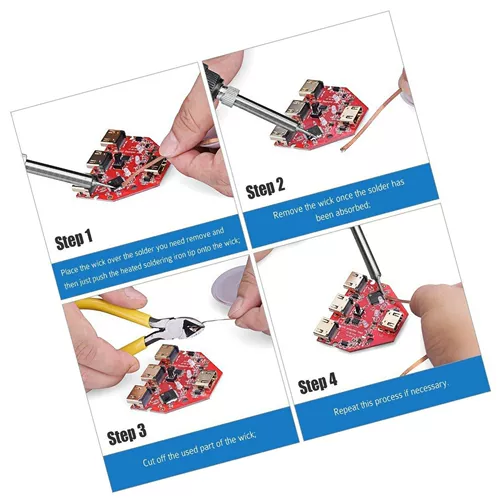 Step 1

Place the wick over the solder you need remove and then just push the heated soldering iron tip onto the wick;

Step 2

Remove the wick once the solder has been absorbed;

Step 3

Cut off the used part of the wick;

Step 4

Repeat this process if necessary.