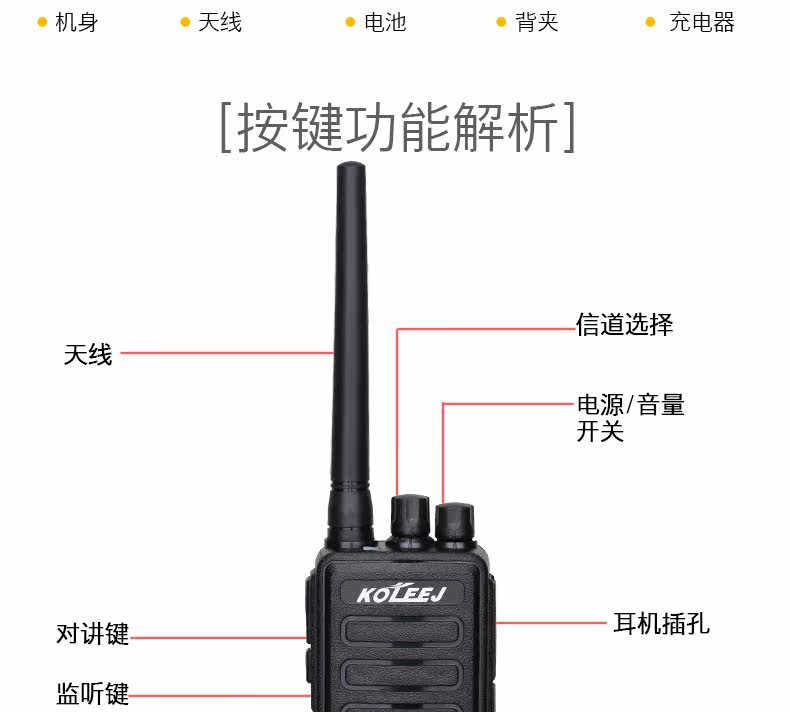 机身 天线 电池 背夹 充电器

[按键功能解析]

天线

信道选择

电源/音量开关

KOLEEJ

对讲键

耳机插孔

监听键