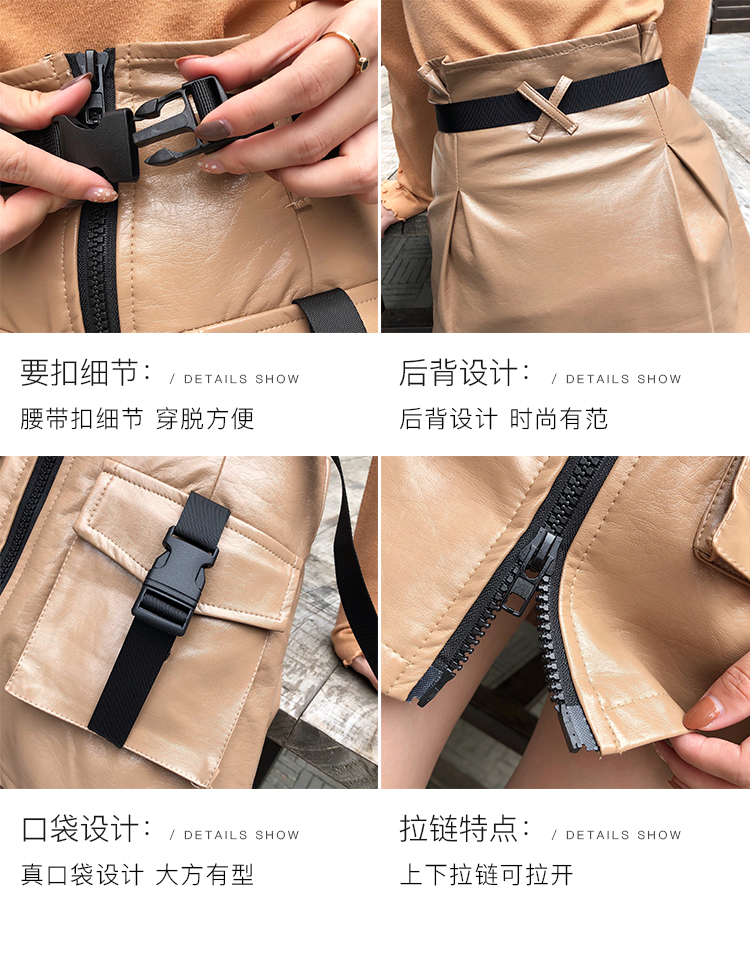 要扣细节： / DETAILS SHOW

腰带扣细节 穿脱方便

后背设计： / DETAILS SHOW

后背设计 时尚有范

口袋设计： / DETAILS SHOW

真口袋设计 大方有型

拉链特点： / DETAILS SHOW

上下拉链可拉开