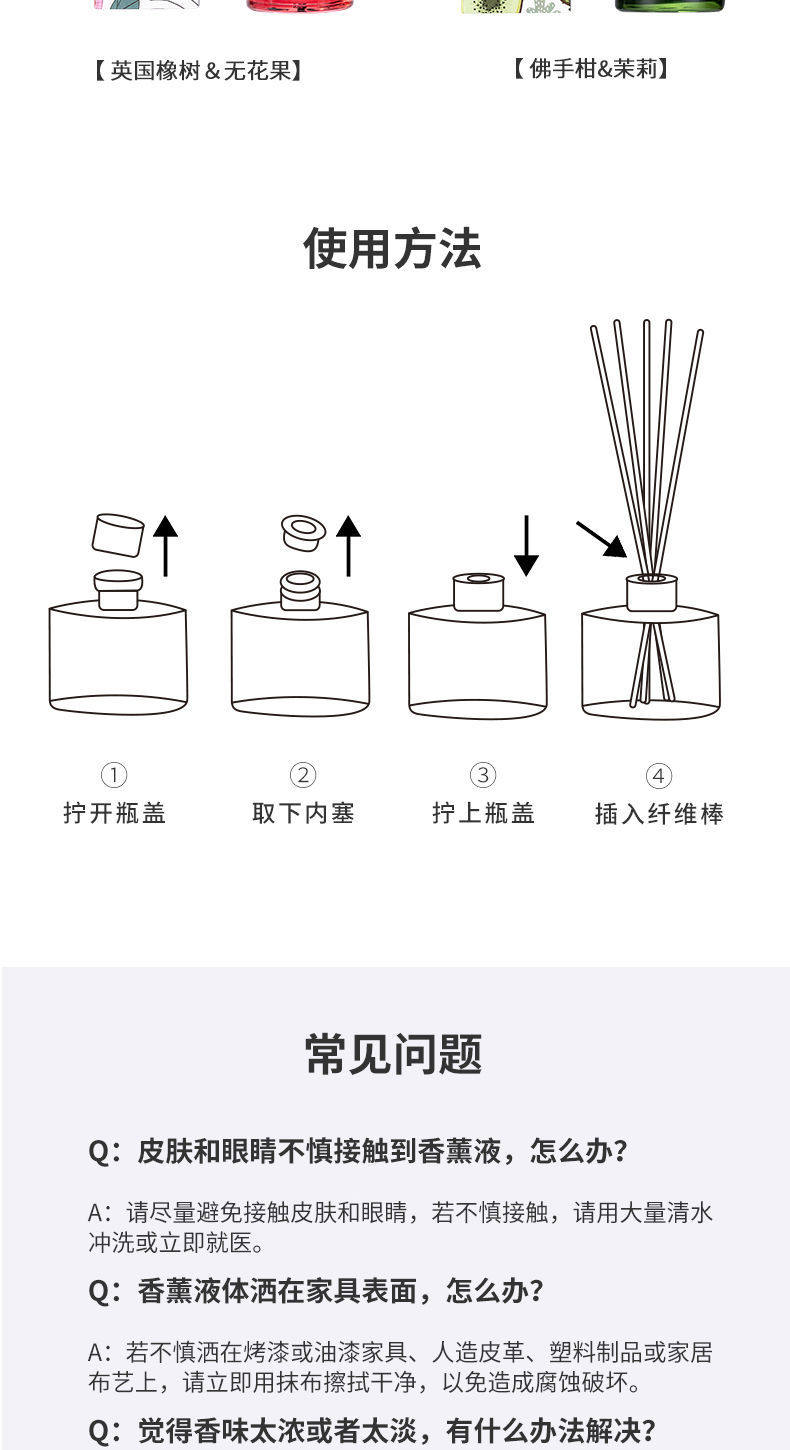 【英国橡树＆无花果】

【佛手柑&茉莉】

使用方法

①
拧开瓶盖

②
取下内塞

③
拧上瓶盖

④
插入纤维棒

常见问题

Q：皮肤和眼睛不慎接触到香薰液，怎么办?

A：请尽量避免接触皮肤和眼睛，若不慎接触，请用大量清水冲洗或立即就医。

Q：香薰液体洒在家具表面，怎么办?

A：若不慎洒在烤漆或油漆家具、人造皮革、塑料制品或家居布艺上，请立即用抹布擦拭干净，以免造成腐蚀破坏。

Q：觉得香味太浓或者太淡，有什么办法解决?