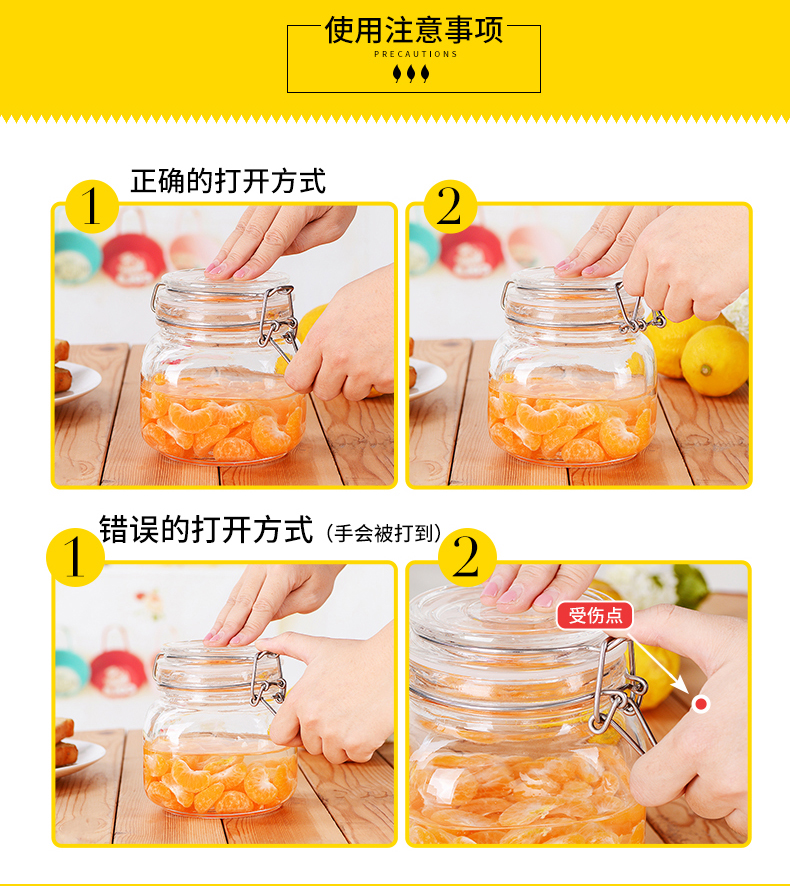 使用注意事项
PRECAUTIONS

正确的打开方式

1

2

错误的打开方式（手会被打到）

1

2

受伤点