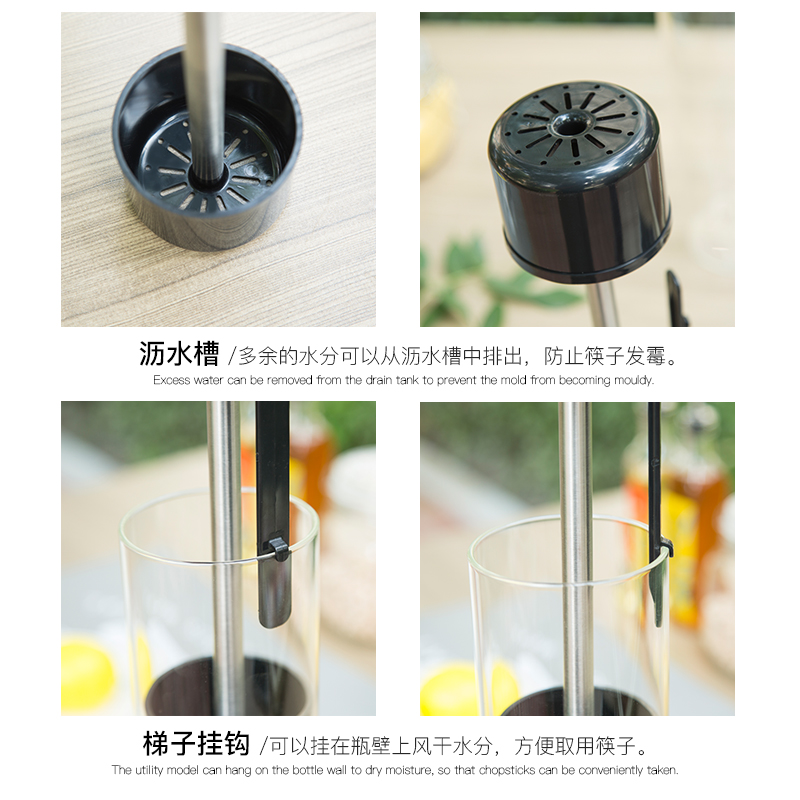 沥水槽 /多余的水分可以从沥水槽中排出，防止筷子发霉。
Excess water can be removed from the drain tank to prevent the mold from becoming mouldy.

梯子挂钩 /可以挂在瓶壁上风干水分，方便取用筷子。
The utility model can hang on the bottle wall to dry moisture, so that chopsticks can be conveniently taken.