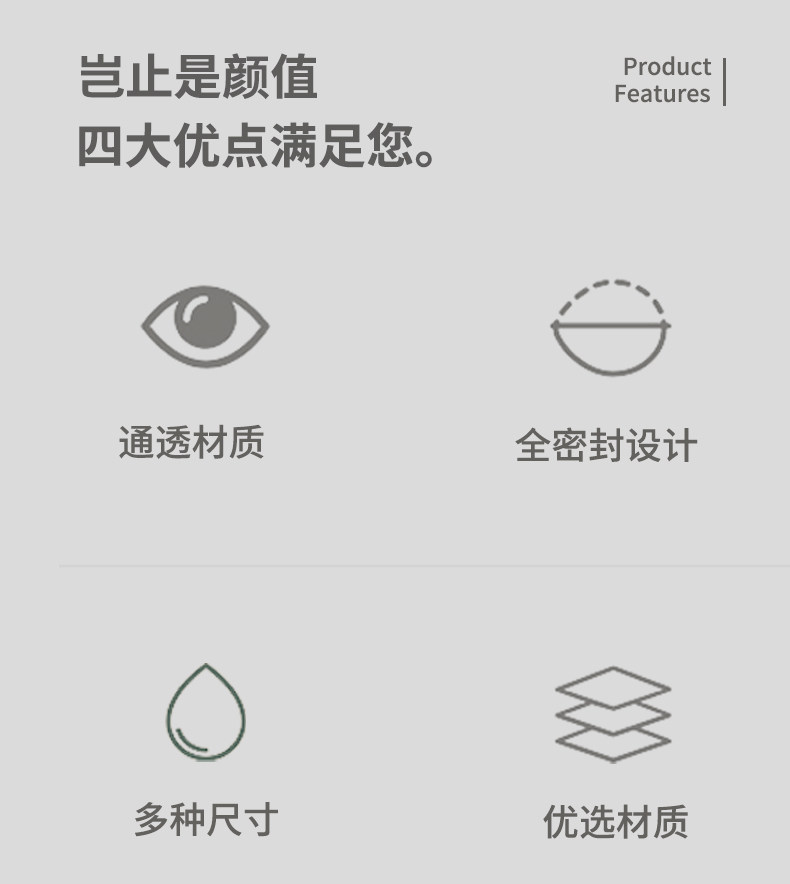 岂止是颜值
四大优点满足您。

Product
Features

通透材质

全密封设计

多种尺寸

优选材质