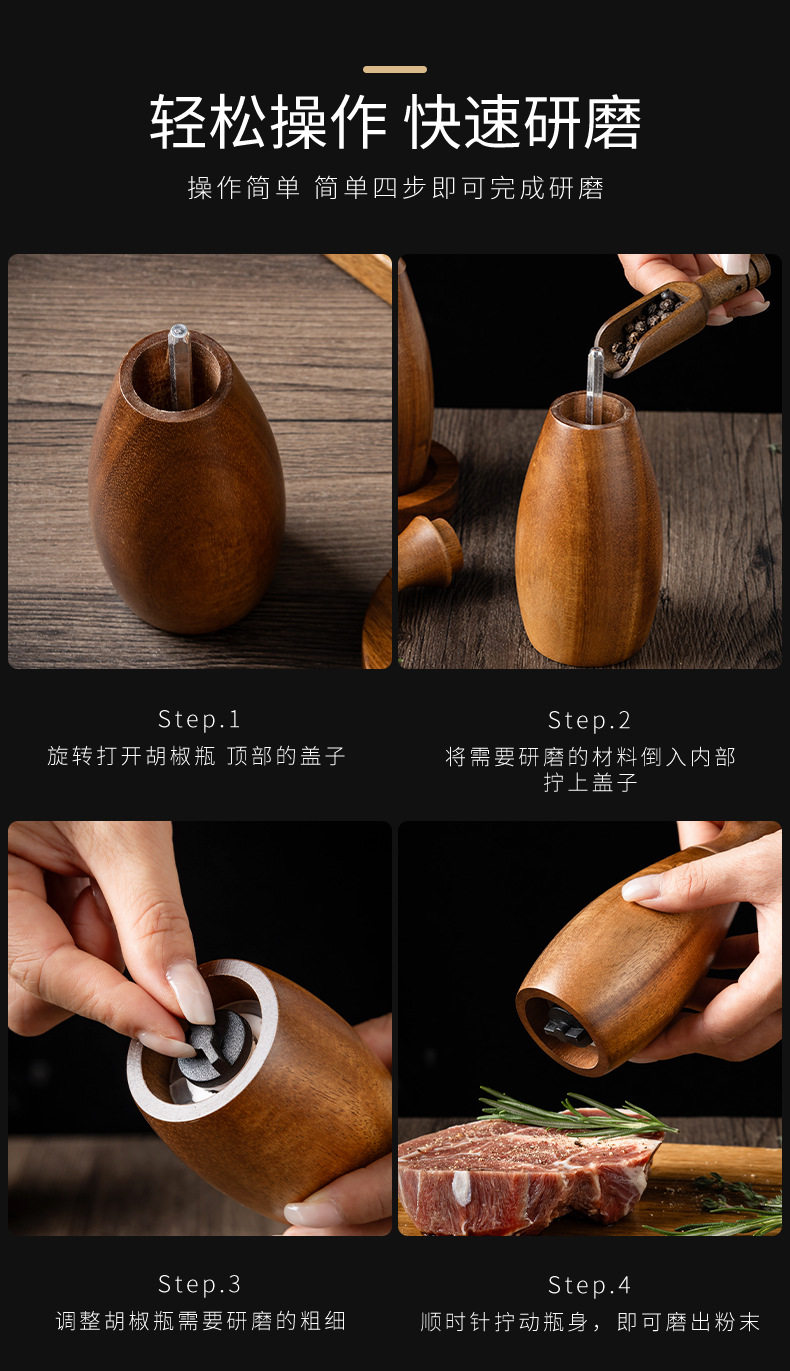 轻松操作 快速研磨

操作简单 简单四步即可完成研磨

Step.1
旋转打开胡椒瓶 顶部的盖子

Step.2
将需要研磨的材料倒入内部
拧上盖子

Step.3
调整胡椒瓶需要研磨的粗细

Step.4
顺时针拧动瓶身，即可磨出粉末