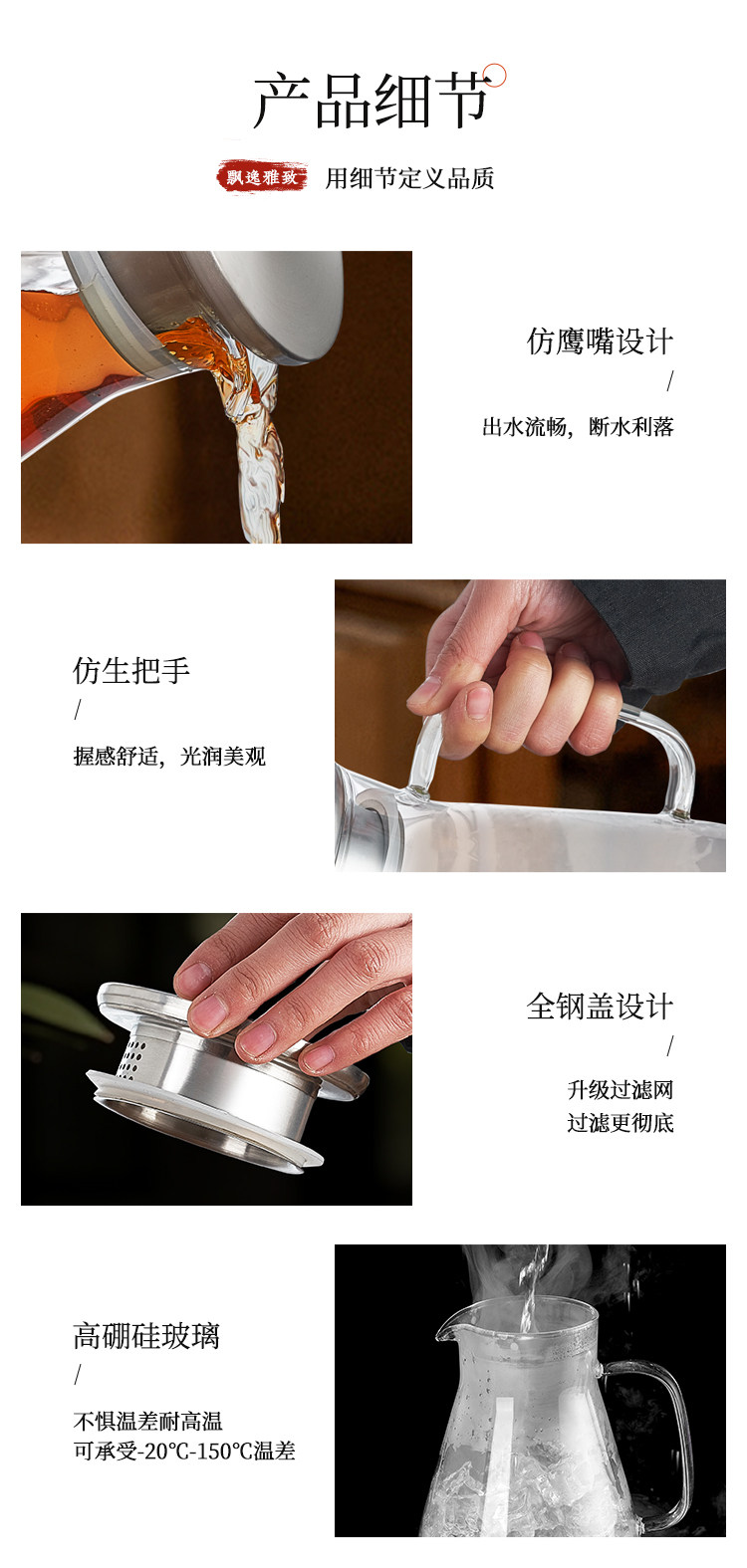 产品细节

飘逸雅致 用细节定义品质

仿鹰嘴设计
/
出水流畅，断水利落

仿生把手
/
握感舒适，光润美观

全钢盖设计
/
升级过滤网
过滤更彻底

高硼硅玻璃
/
不惧温差耐高温
可承受-20℃-150℃温差