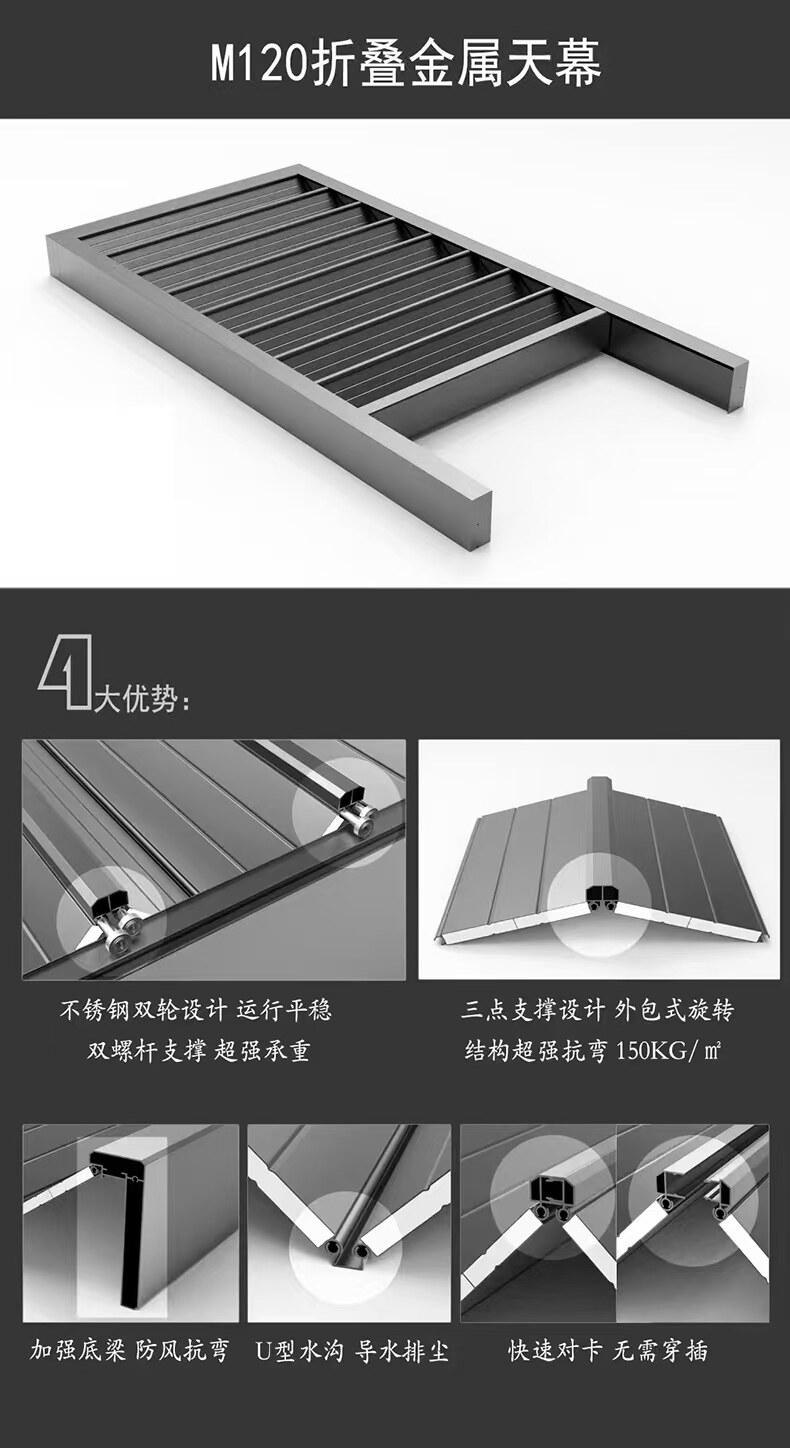 M120折叠金属天幕

4大优势:

不锈钢双轮设计 运行平稳
双螺杆支撑 超强承重

三点支撑设计 外包式旋转
结构超强抗弯 150KG/㎡

加强底梁 防风抗弯

U型水沟 导水排尘

快速对卡 无需穿插