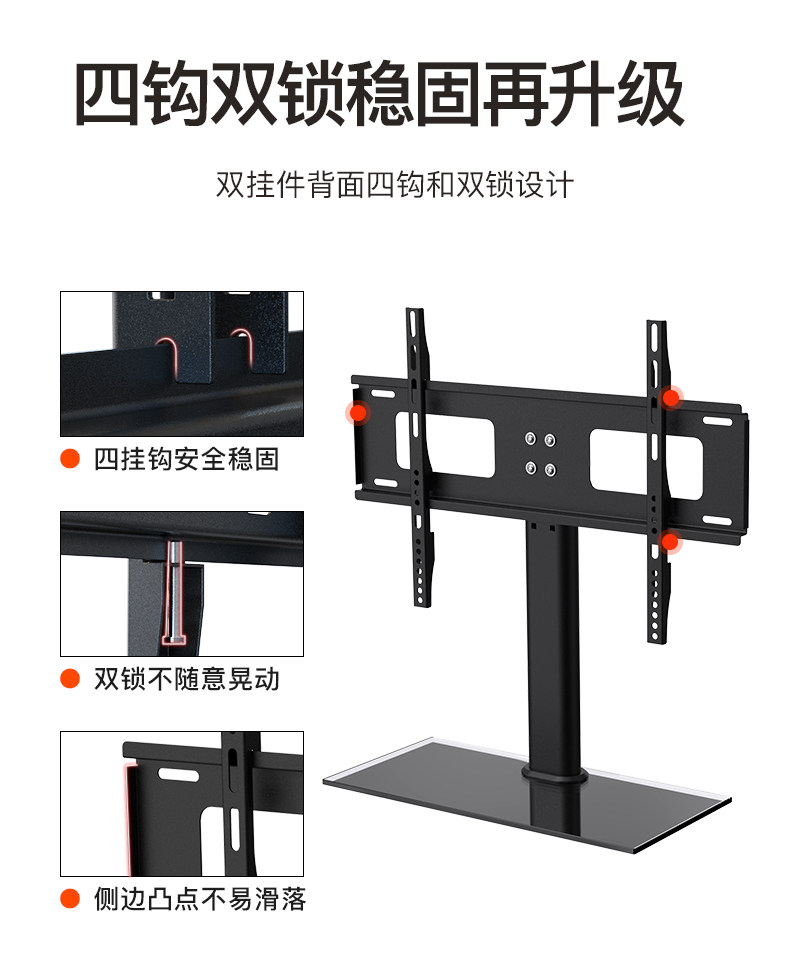 四钩双锁稳固再升级

双挂件背面四钩和双锁设计

四挂钩安全稳固

双锁不随意晃动

侧边凸点不易滑落