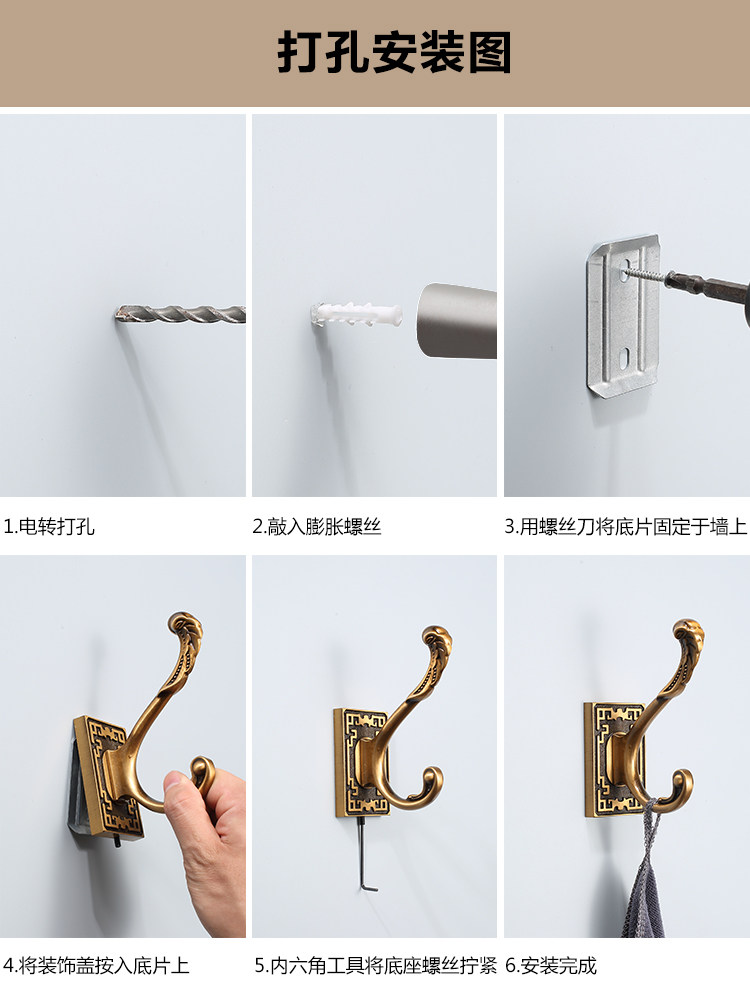 打孔安装图

1.电转打孔

2.敲入膨胀螺丝

3.用螺丝刀将底片固定于墙上

4.将装饰盖按入底片上

5.内六角工具将底座螺丝拧紧

6.安装完成