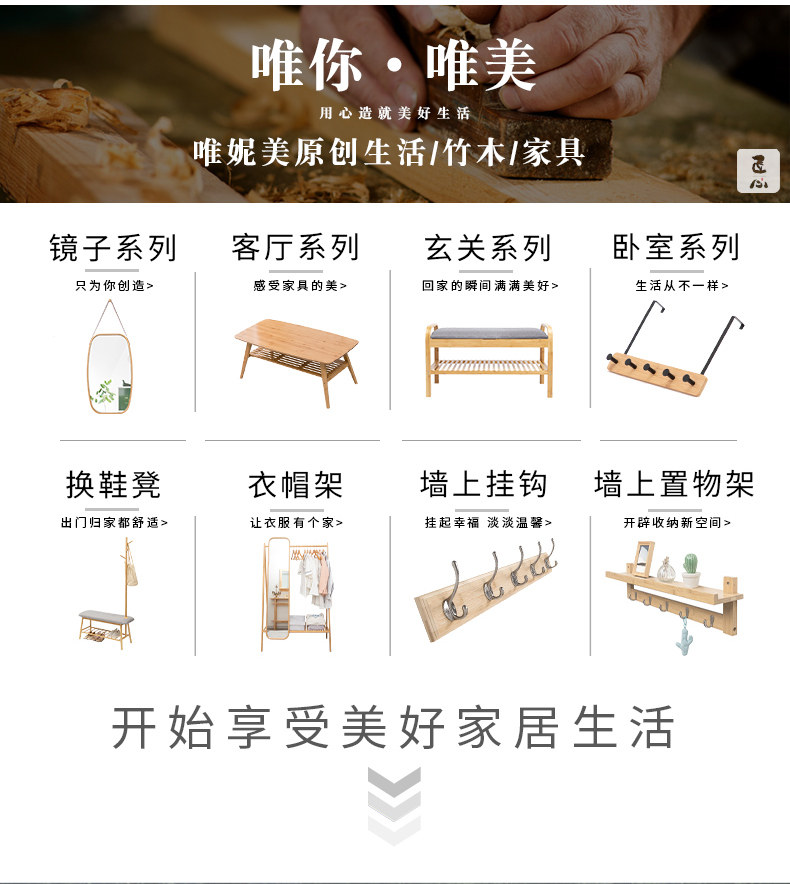 唯你·唯美

用心造就美好生活

唯妮美原创生活/竹木/家具

匠心

镜子系列
只为你创造>

客厅系列
感受家具的美>

玄关系列
回家的瞬间满满美好>

卧室系列
生活从不一样>

换鞋凳
出门归家都舒适>

衣帽架
让衣服有个家>

墙上挂钩
挂起幸福 淡淡温馨>

墙上置物架
开辟收纳新空间>

开始享受美好家居生活