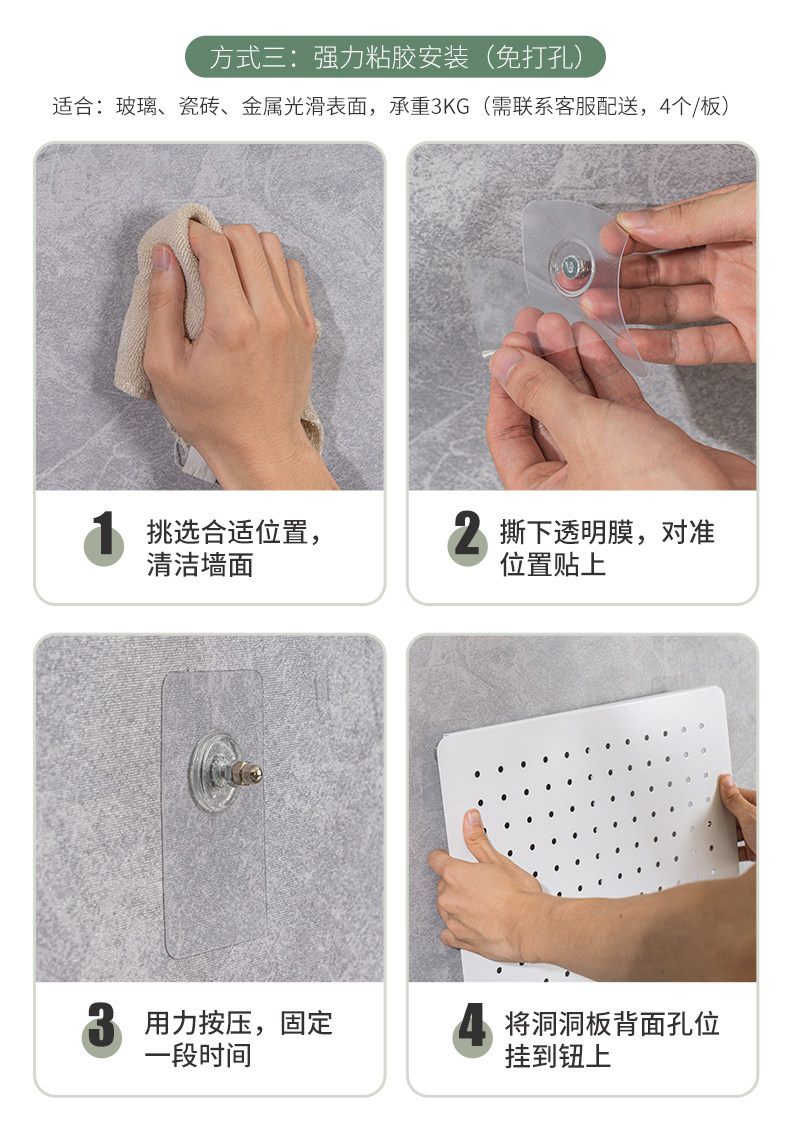 方式三：强力粘胶安装（免打孔）

适合：玻璃、瓷砖、金属光滑表面，承重3KG（需联系客服配送，4个/板）

1 挑选合适位置，清洁墙面

2 撕下透明膜，对准位置贴上

3 用力按压，固定一段时间

4 将洞洞板背面孔位挂到钮上