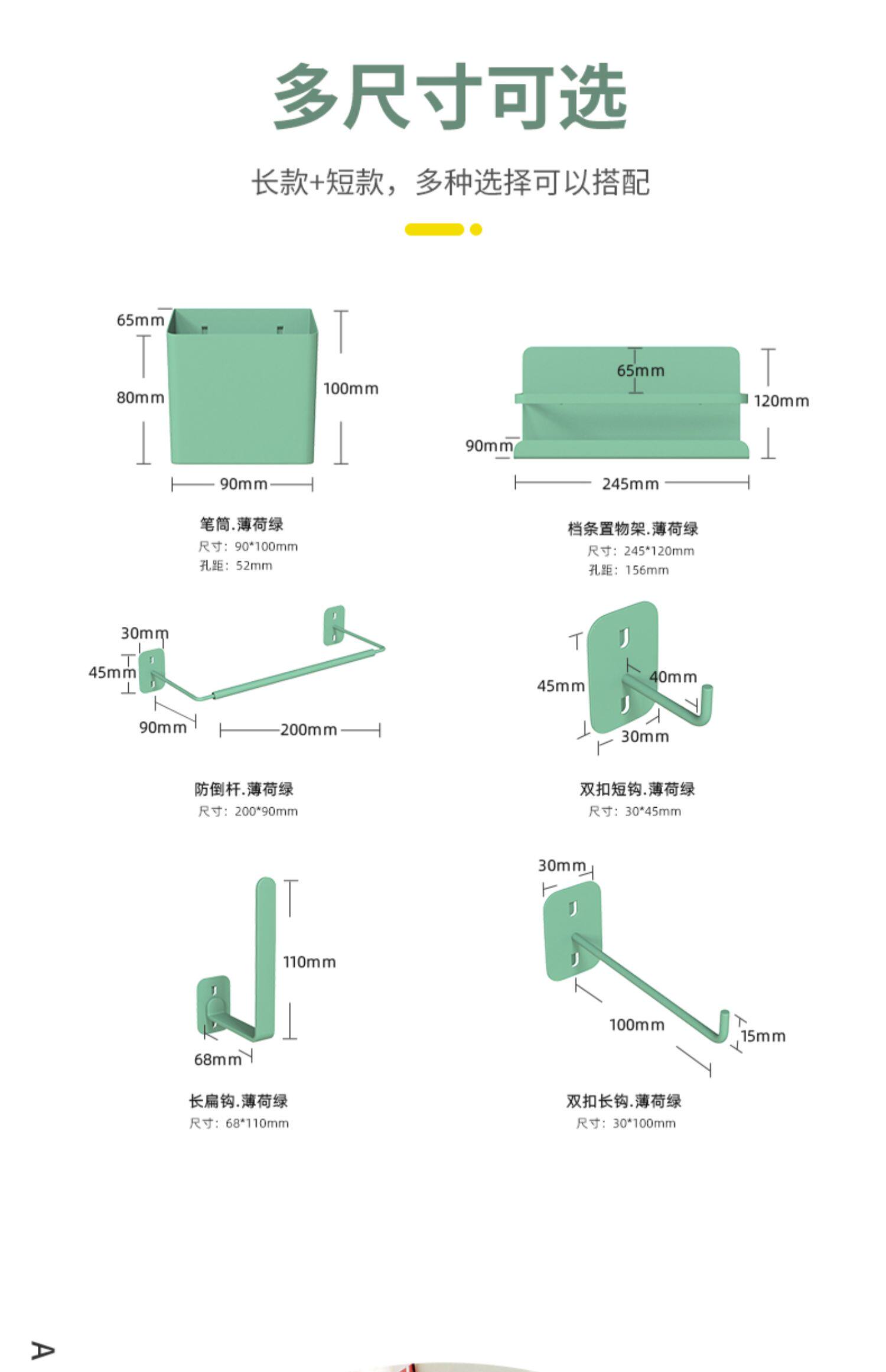 多尺寸可选

长款+短款，多种选择可以搭配

65mm
80mm
100mm
90mm

笔筒.薄荷绿
尺寸：90*100mm
孔距：52mm

65mm
120mm
90mm
245mm

档条置物架.薄荷绿
尺寸：245*120mm
孔距：156mm

30mm
45mm
90mm
200mm

防倒杆.薄荷绿
尺寸：200*90mm

45mm
40mm
30mm

双扣短钩.薄荷绿
尺寸：30*45mm

110mm
68mm

长扁钩.薄荷绿
尺寸：68*110mm

30mm
100mm
15mm

双扣长钩.薄荷绿
尺寸：30*100mm

A