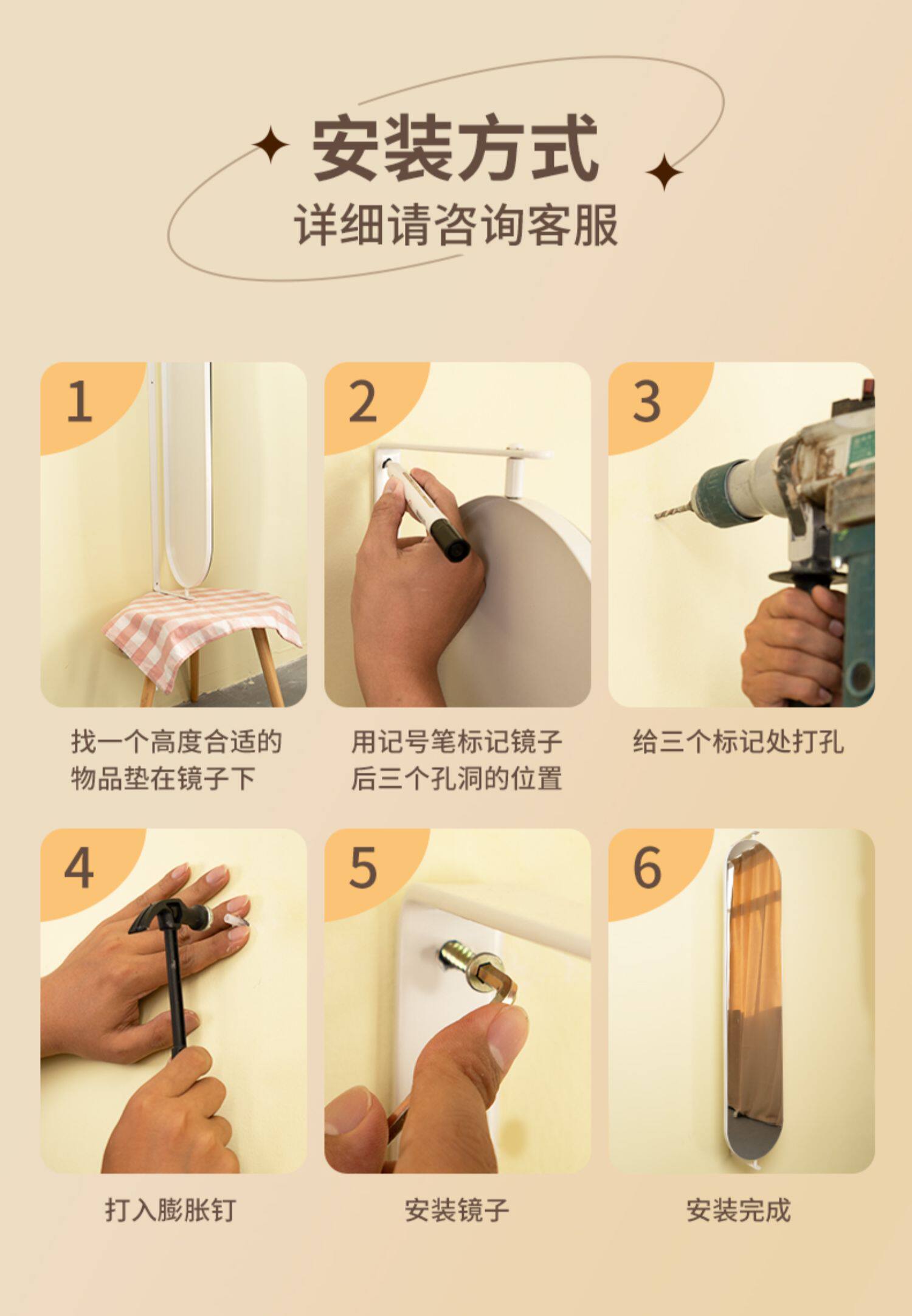 安装方式
详细请咨询客服

1
找一个高度合适的物品垫在镜子下

2
用记号笔标记镜子后三个孔洞的位置

3
给三个标记处打孔

4
打入膨胀钉

5
安装镜子

6
安装完成