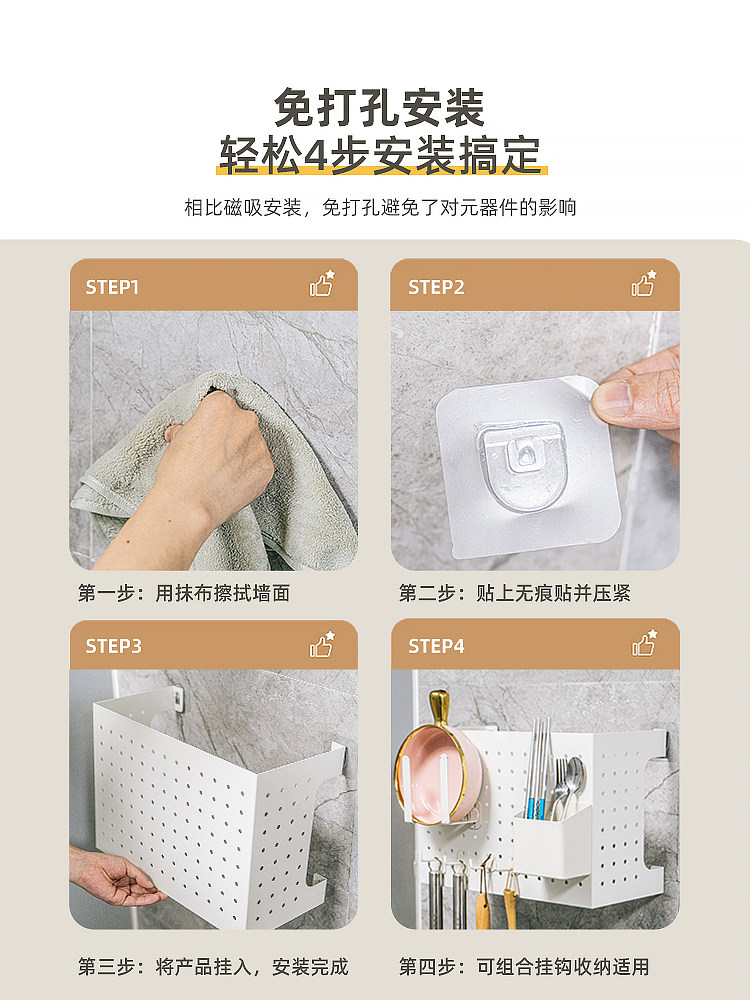 免打孔安装
轻松4步安装搞定

相比磁吸安装，免打孔避免了对元器件的影响

STEP1

第一步：用抹布擦拭墙面

STEP2

第二步：贴上无痕贴并压紧

STEP3

第三步：将产品挂入，安装完成

STEP4

第四步：可组合挂钩收纳适用