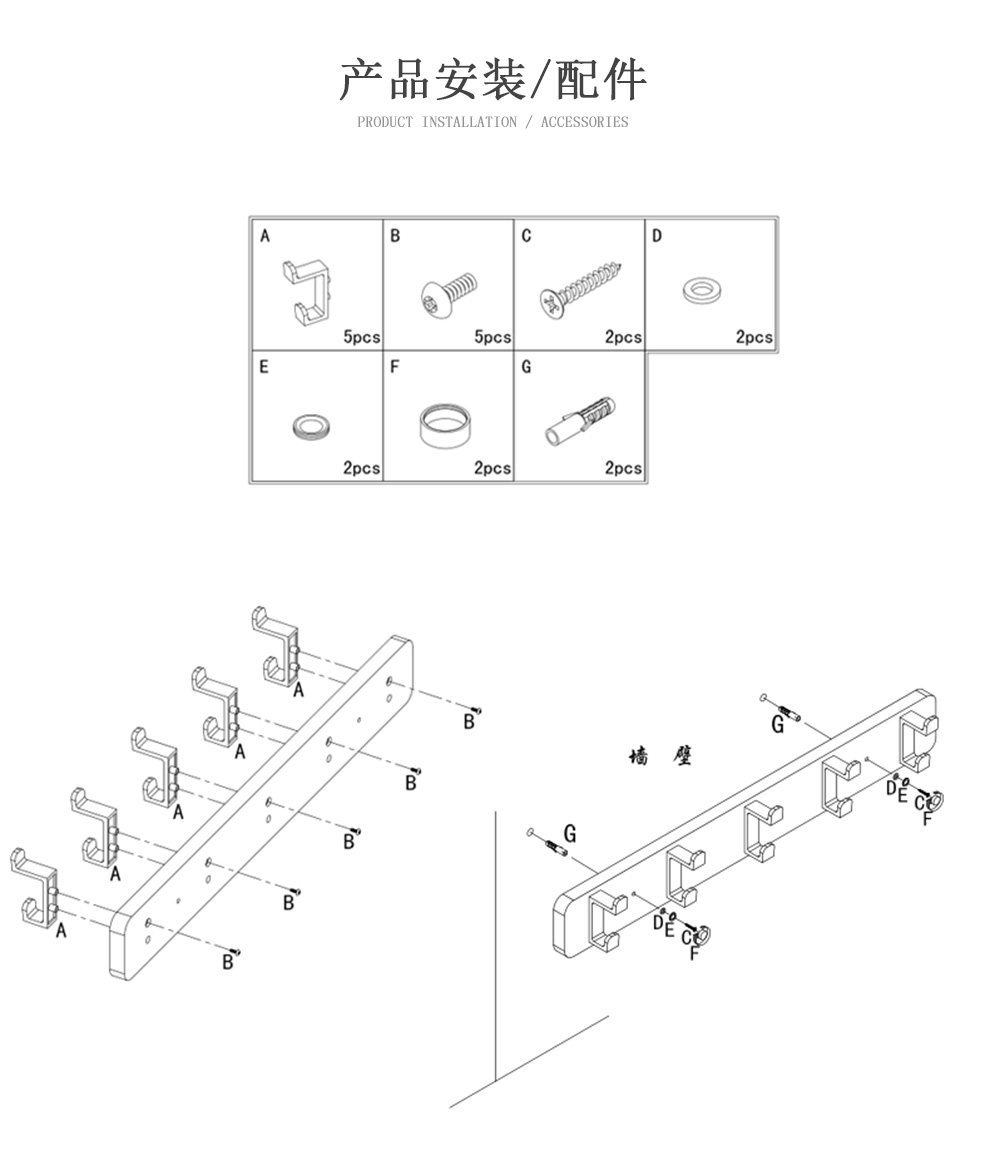 产品安装/配件
PRODUCT INSTALLATION / ACCESSORIES

| A 5pcs | B 5pcs | C 2pcs | D 2pcs |
|---|---|---|---|
| E 2pcs | F 2pcs | G 2pcs | |

A A A A A
B B B B B

墙 壁

G G
D E C F
D E C F