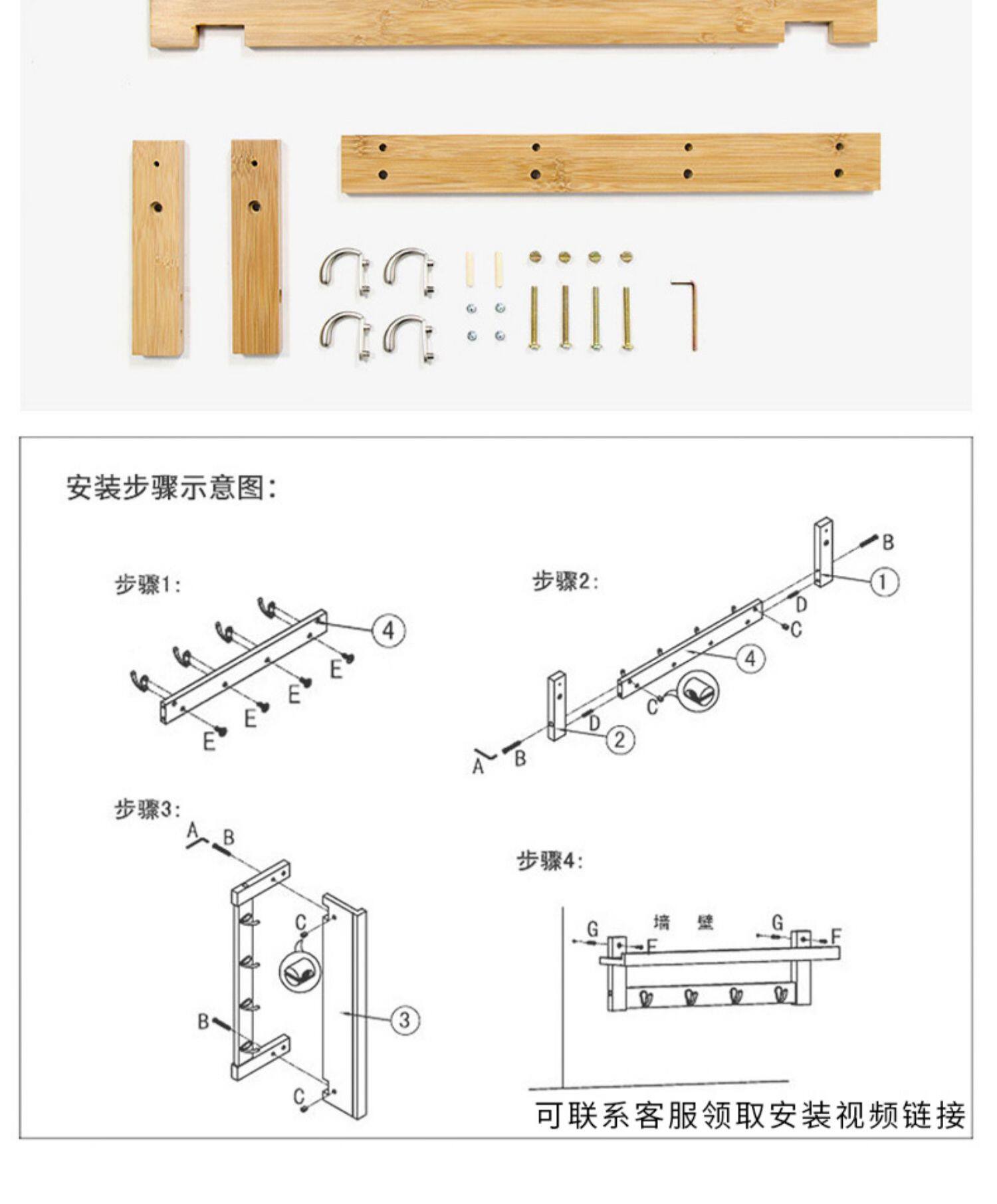 安装步骤示意图:

步骤1:

4

E

E

E

E

步骤2:

B

1

D

C

4

C

D

2

A

B

步骤3:

A

B

C

B

3

C

步骤4:

G

墙 壁

G

F

F

可联系客服领取安装视频链接