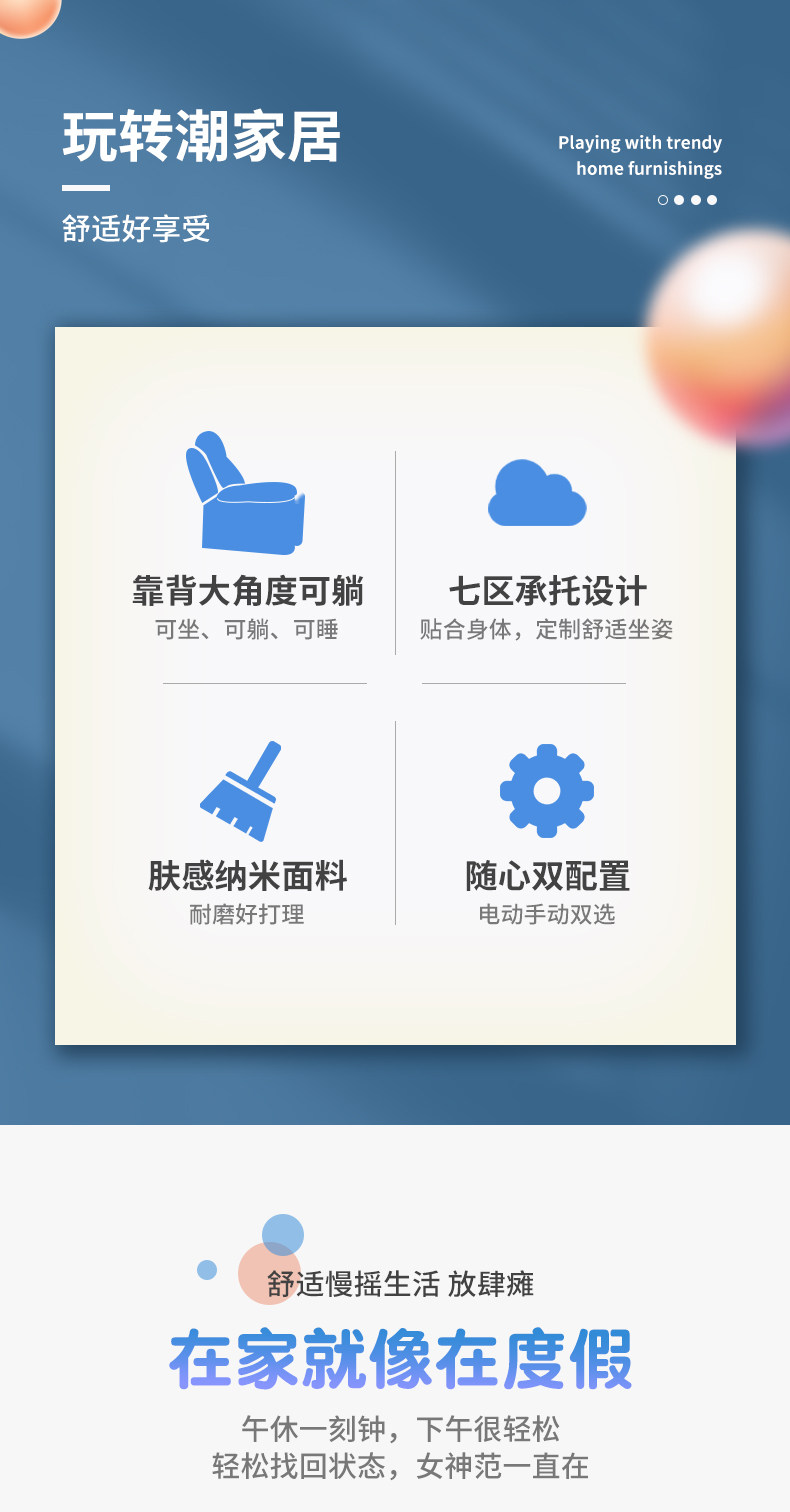 玩转潮家居

舒适好享受

Playing with trendy
home furnishings

靠背大角度可躺
可坐、可躺、可睡

七区承托设计
贴合身体，定制舒适坐姿

肤感纳米面料
耐磨好打理

随心双配置
电动手动双选

舒适慢摇生活 放肆瘫

在家就像在度假

午休一刻钟，下午很轻松
轻松找回状态，女神范一直在