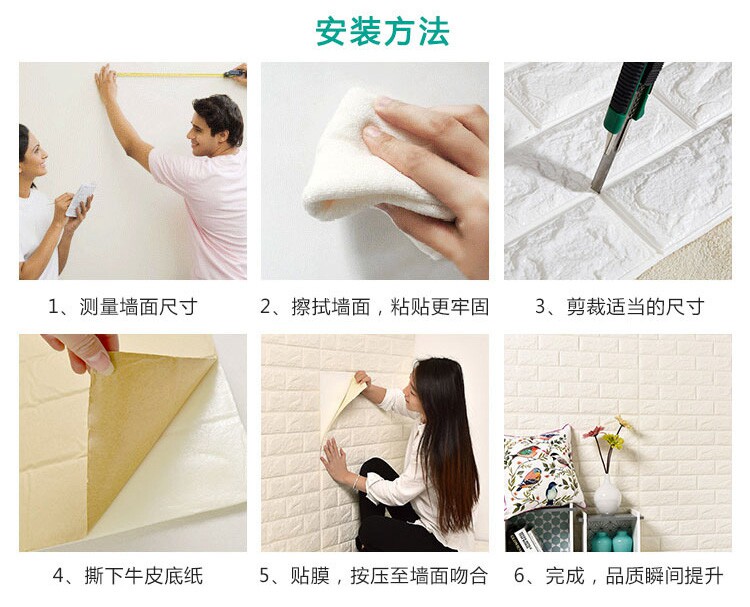 安装方法

1、测量墙面尺寸

2、擦拭墙面，粘贴更牢固

3、剪裁适当的尺寸

4、撕下牛皮底纸

5、贴膜，按压至墙面吻合

6、完成，品质瞬间提升