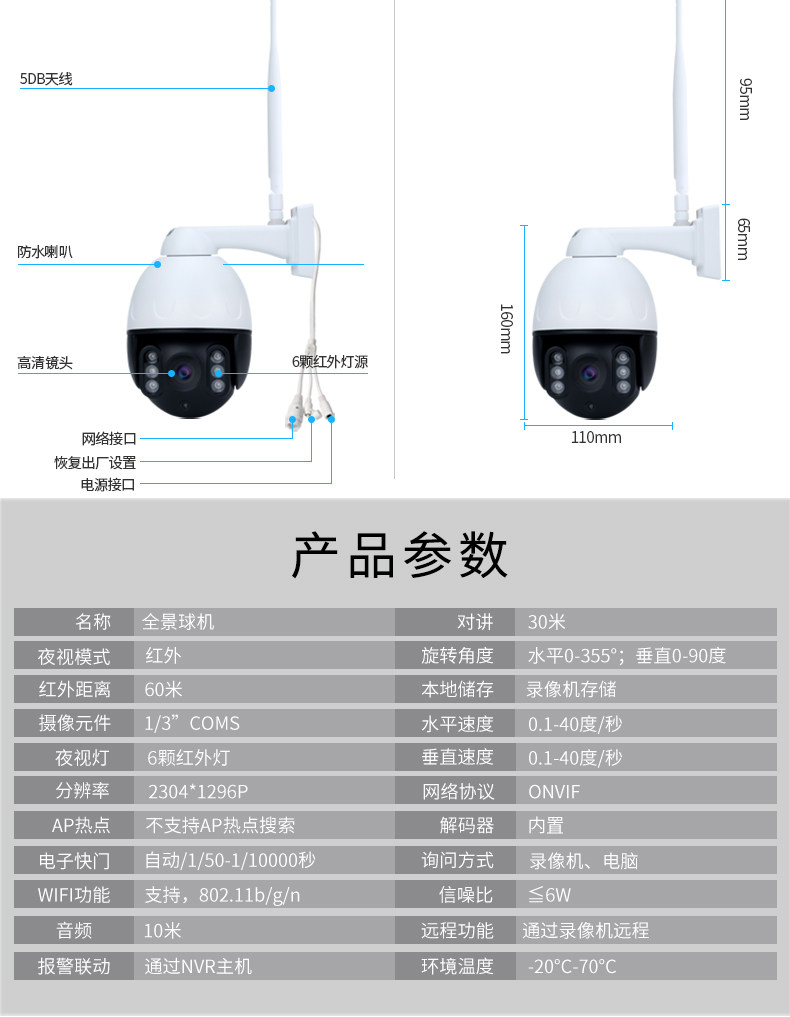 5DB天线

防水喇叭

高清镜头

6颗红外灯源

网络接口

恢复出厂设置

电源接口

95mm

65mm

160mm

110mm

产品参数

| 名称 | 全景球机 | 对讲 | 30米 |
|---|---|---|---|
| 夜视模式 | 红外 | 旋转角度 | 水平0-355°；垂直0-90度 |
| 红外距离 | 60米 | 本地储存 | 录像机存储 |
| 摄像元件 | 1/3”COMS | 水平速度 | 0.1-40度/秒 |
| 夜视灯 | 6颗红外灯 | 垂直速度 | 0.1-40度/秒 |
| 分辨率 | 2304*1296P | 网络协议 | ONVIF |
| AP热点 | 不支持AP热点搜索 | 解码器 | 内置 |
| 电子快门 | 自动/1/50-1/10000秒 | 询问方式 | 录像机、电脑 |
| WIFI功能 | 支持，802.11b/g/n | 信噪比 | ≦6W |
| 音频 | 10米 | 远程功能 | 通过录像机远程 |
| 报警联动 | 通过NVR主机 | 环境温度 | -20°C-70°C |