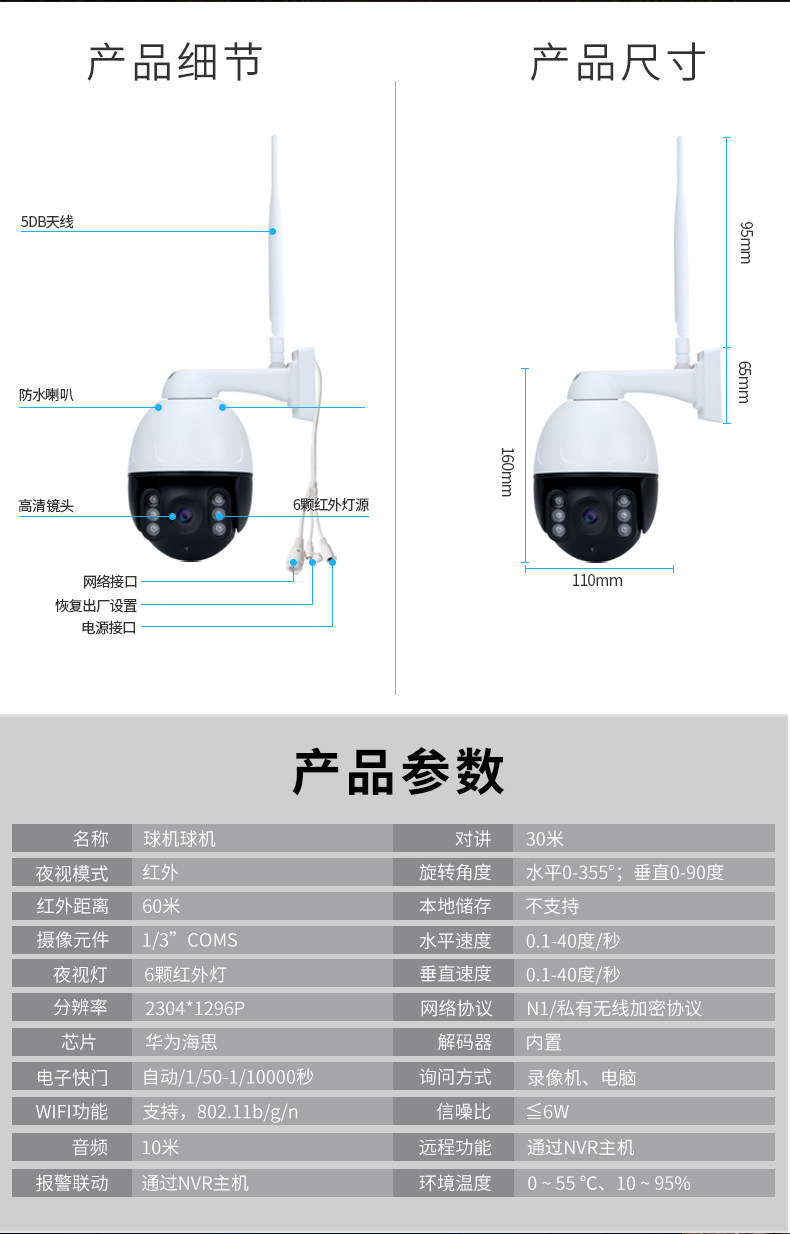 产品细节

5DB天线

防水喇叭

高清镜头

6颗红外灯源

网络接口

恢复出厂设置

电源接口

产品尺寸

95mm

65mm

160mm

110mm

产品参数

| 名称 | 球机球机 | 对讲 | 30米 |
|---|---|---|---|
| 夜视模式 | 红外 | 旋转角度 | 水平0-355°；垂直0-90度 |
| 红外距离 | 60米 | 本地储存 | 不支持 |
| 摄像元件 | 1/3”COMS | 水平速度 | 0.1-40度/秒 |
| 夜视灯 | 6颗红外灯 | 垂直速度 | 0.1-40度/秒 |
| 分辨率 | 2304*1296P | 网络协议 | N1/私有无线加密协议 |
| 芯片 | 华为海思 | 解码器 | 内置 |
| 电子快门 | 自动/1/50-1/10000秒 | 询问方式 | 录像机、电脑 |
| WIFI功能 | 支持，802.11b/g/n | 信噪比 | ≦6W |
| 音频 | 10米 | 远程功能 | 通过NVR主机 |
| 报警联动 | 通过NVR主机 | 环境温度 | 0 ~ 55 ℃、10 ~ 95% |